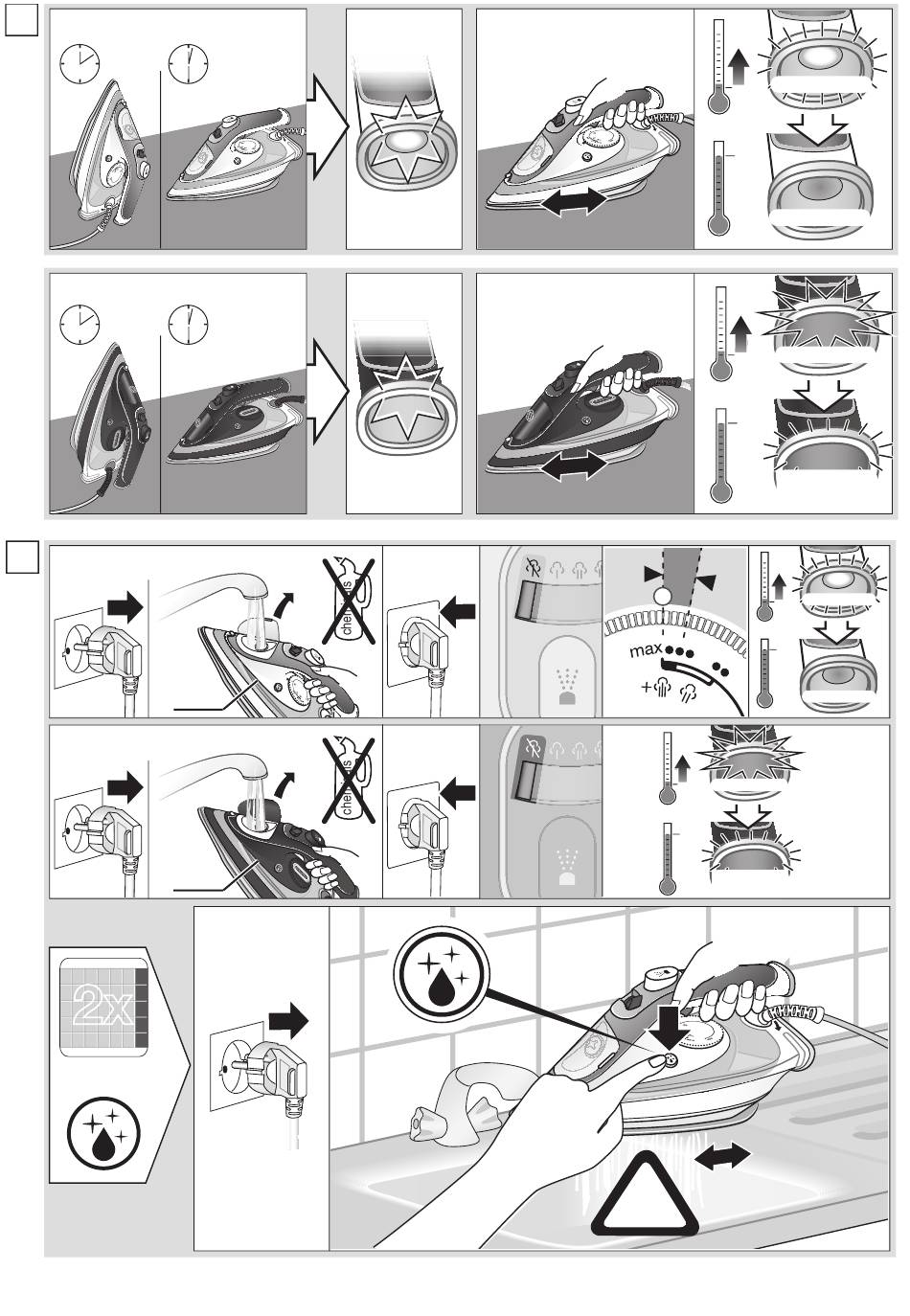 chemicals

max

chemicals

2x