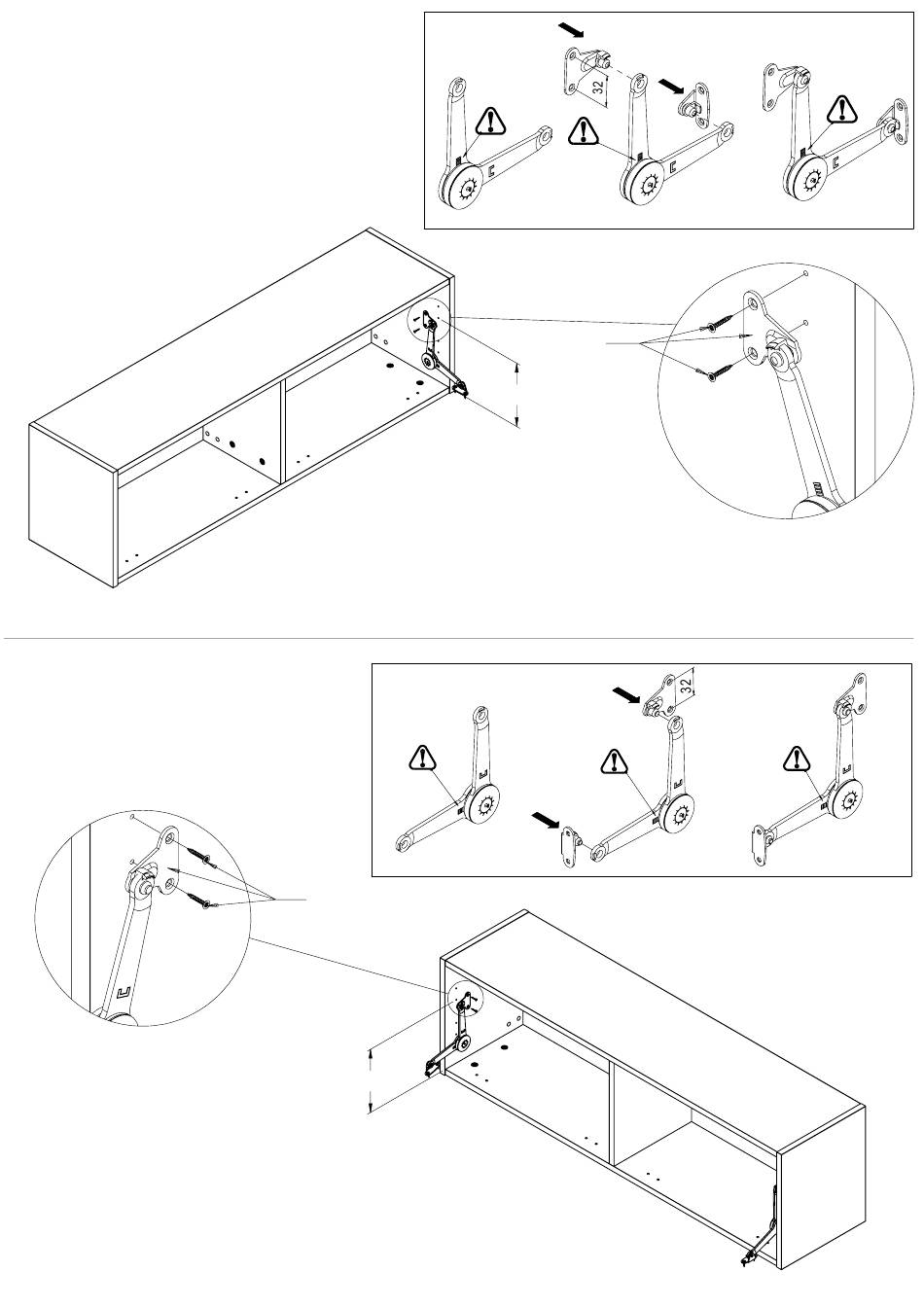 32

32