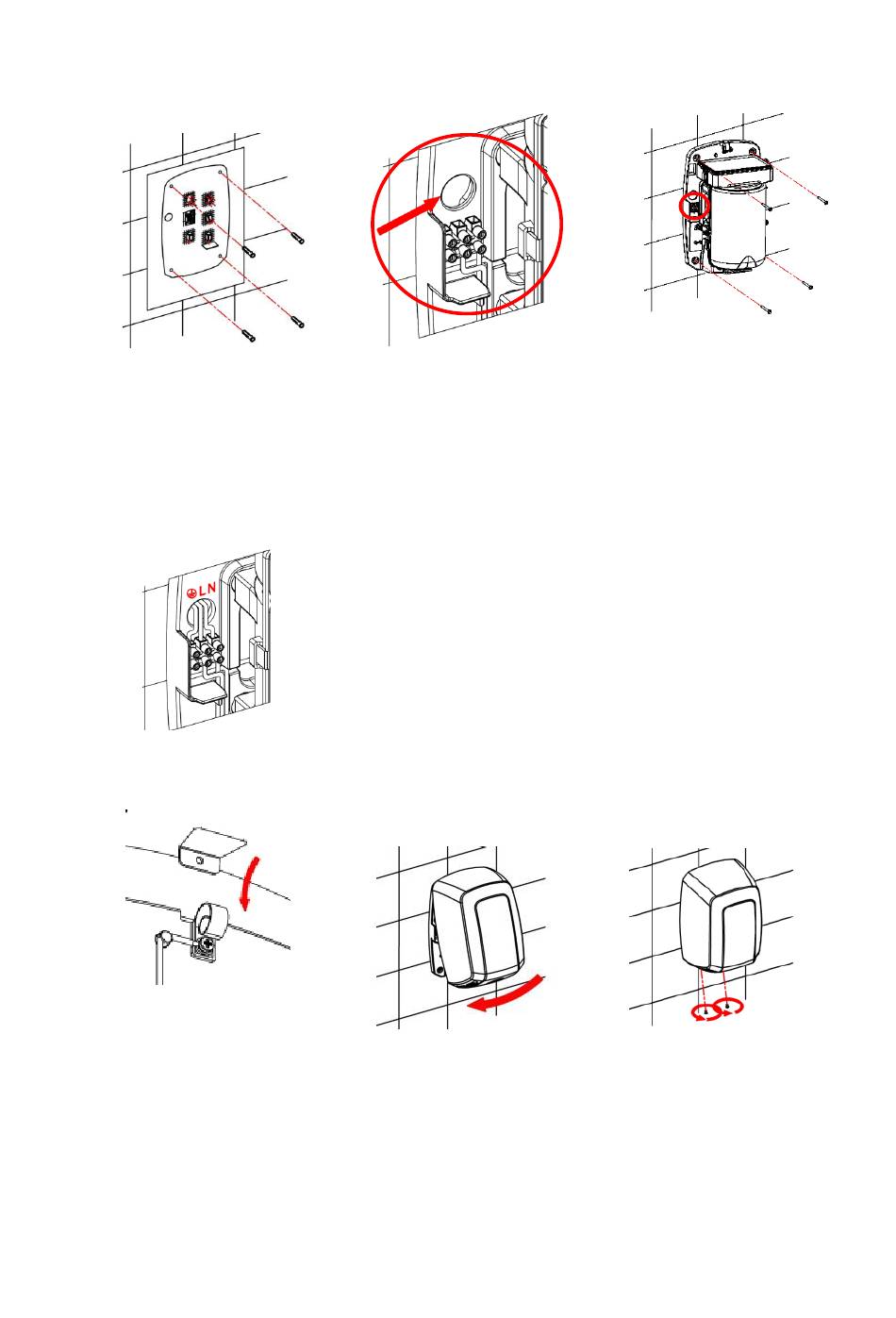 L N