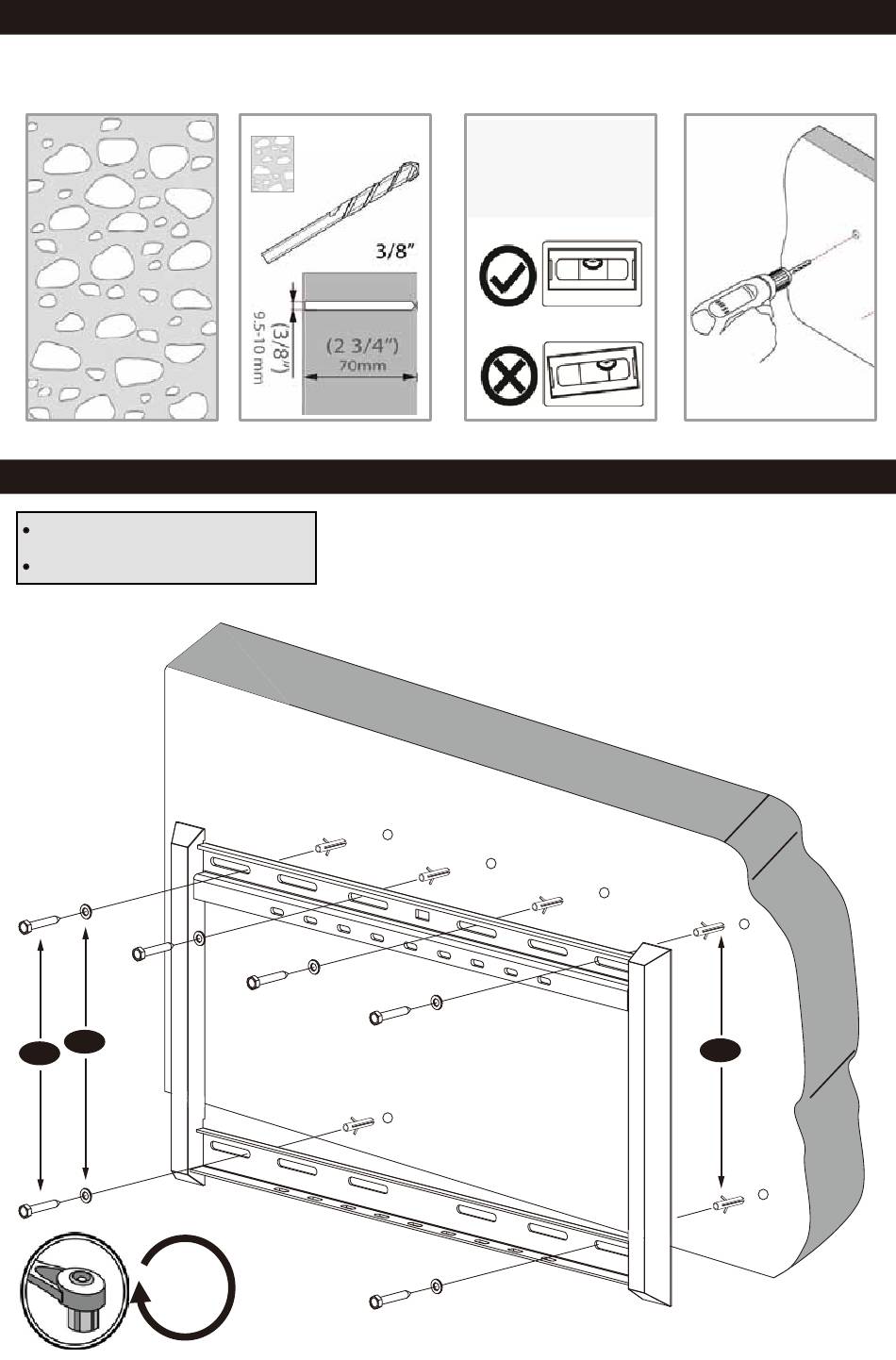 3/8"

(3/8")
9.5-10 mm

(2 3/4")
70mm