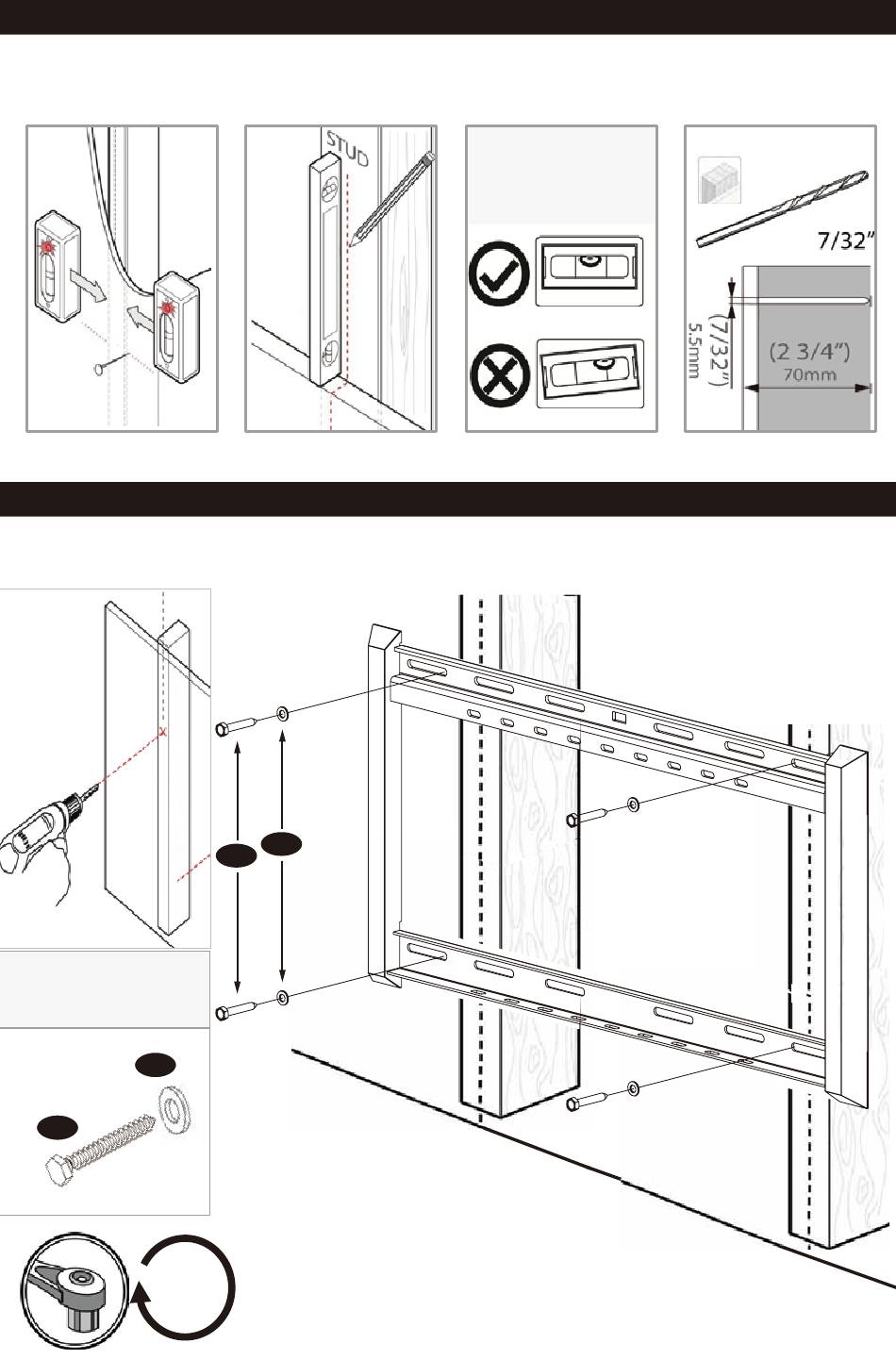 STUD

7/32"

(7/32")
5.5mm

(2 3/4")
70mm