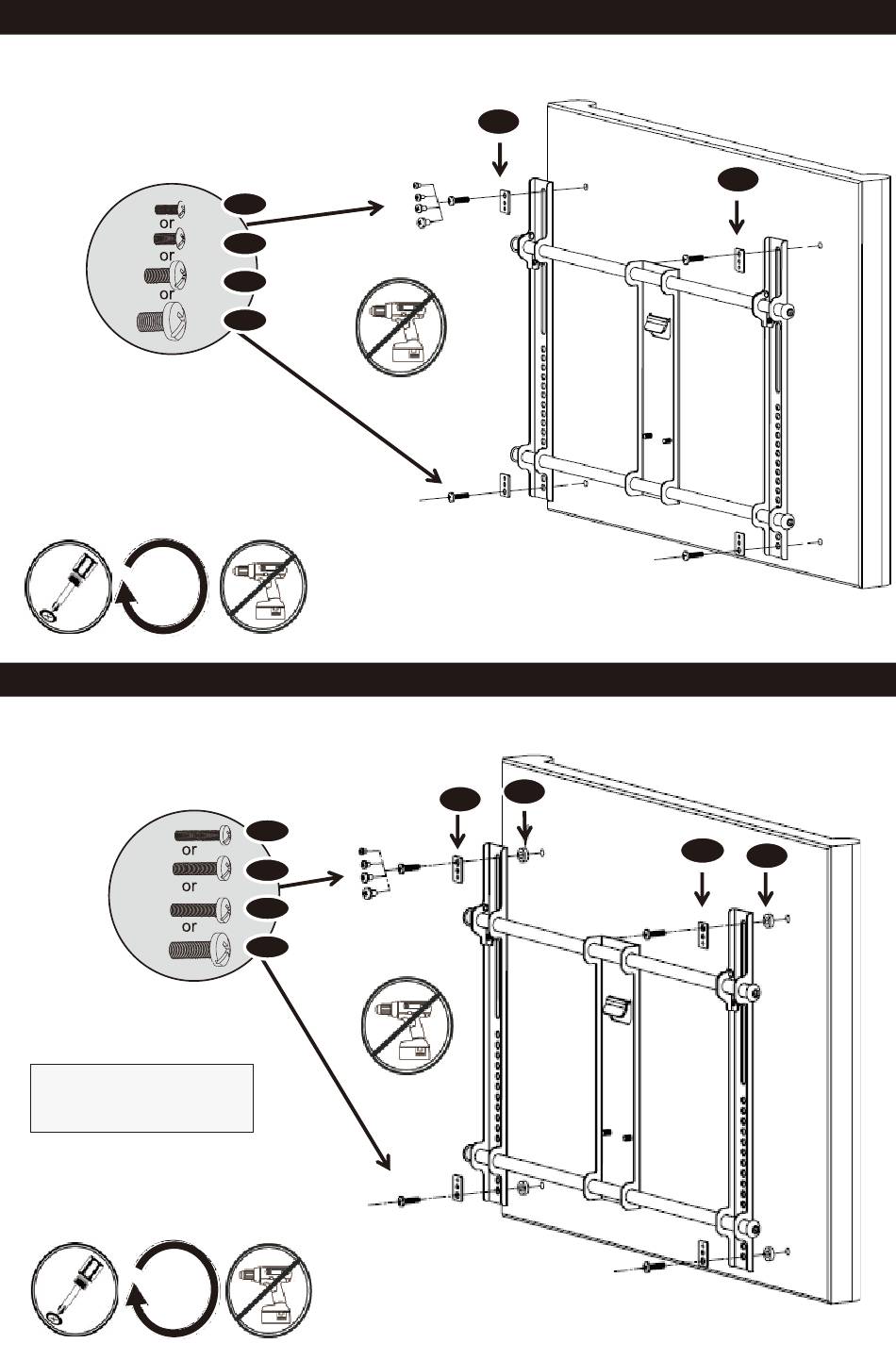 or
or
or

or
or
or