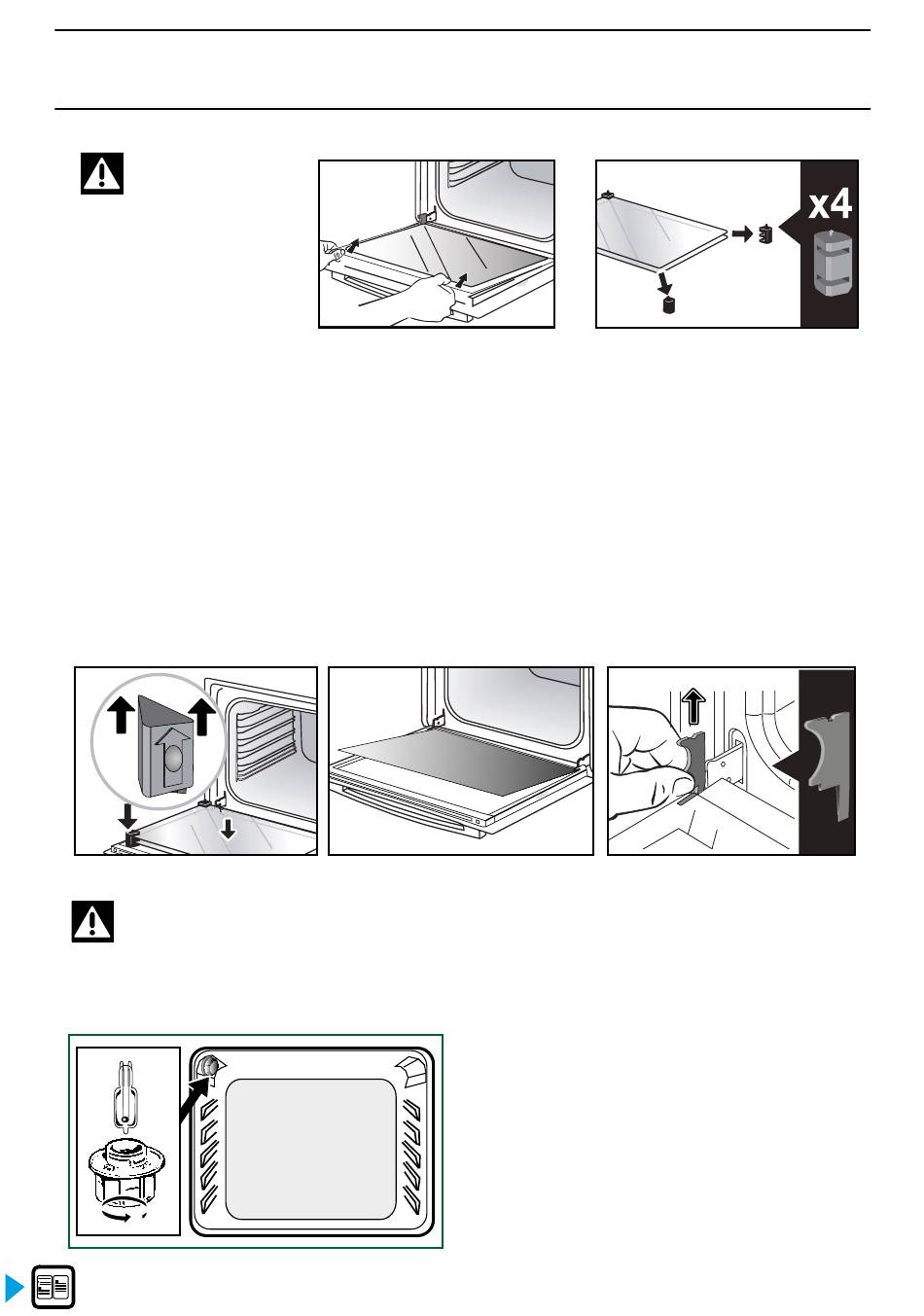 x4