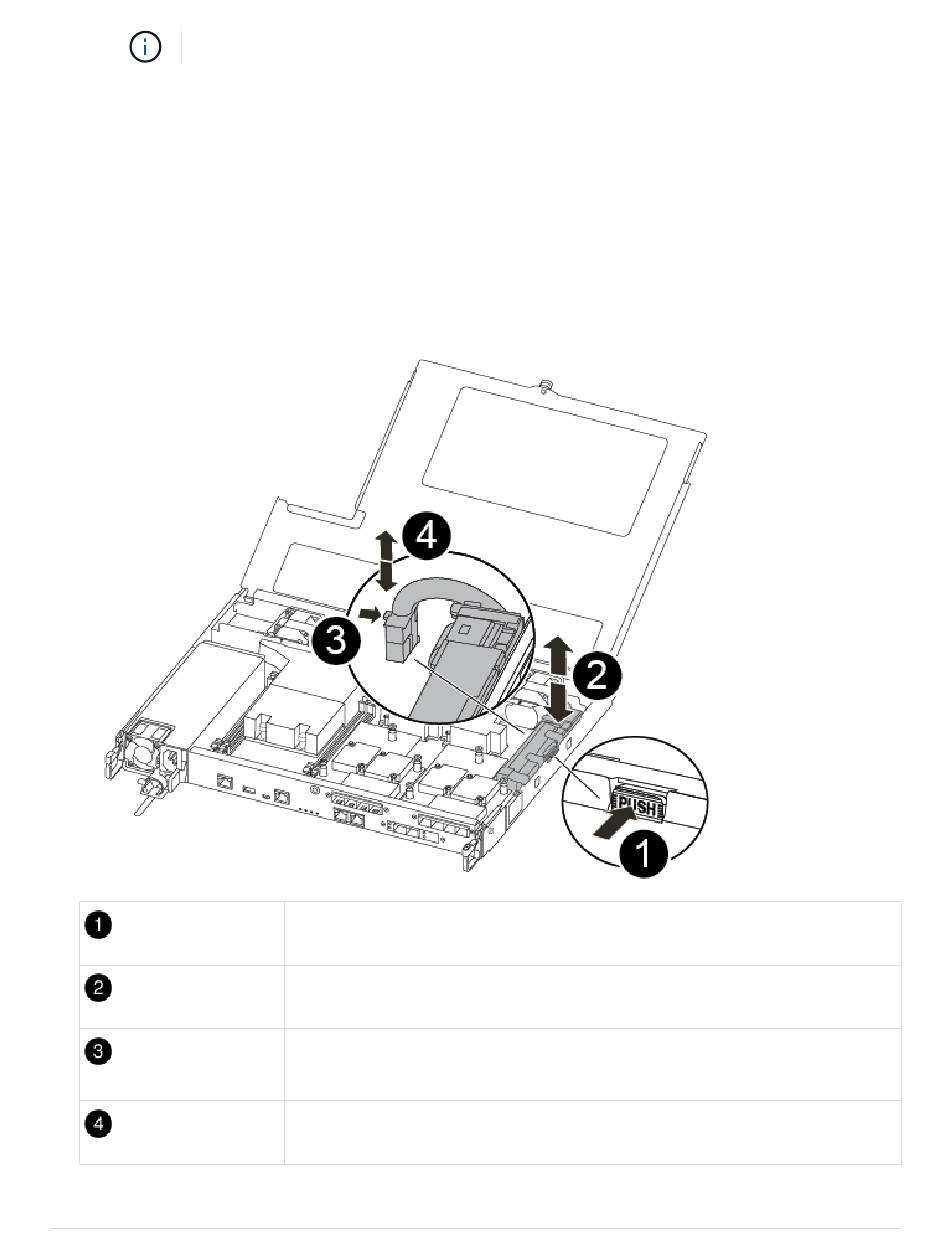 4
3
2
PUSH
1

| 1 | |
|---|---|
| 2 | |
| 3 | |
| 4 | |