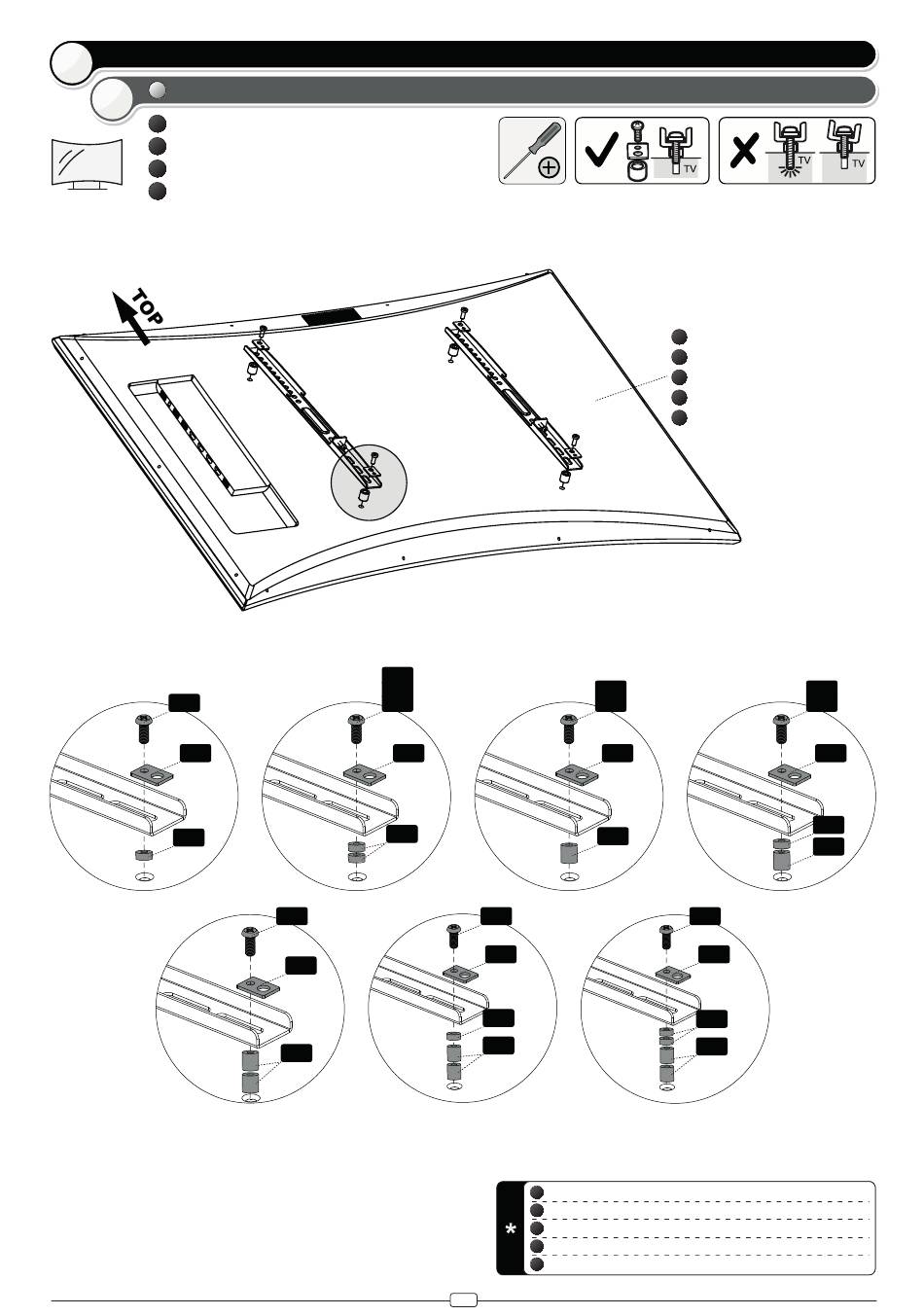 TV

TV

TV

TOP

*