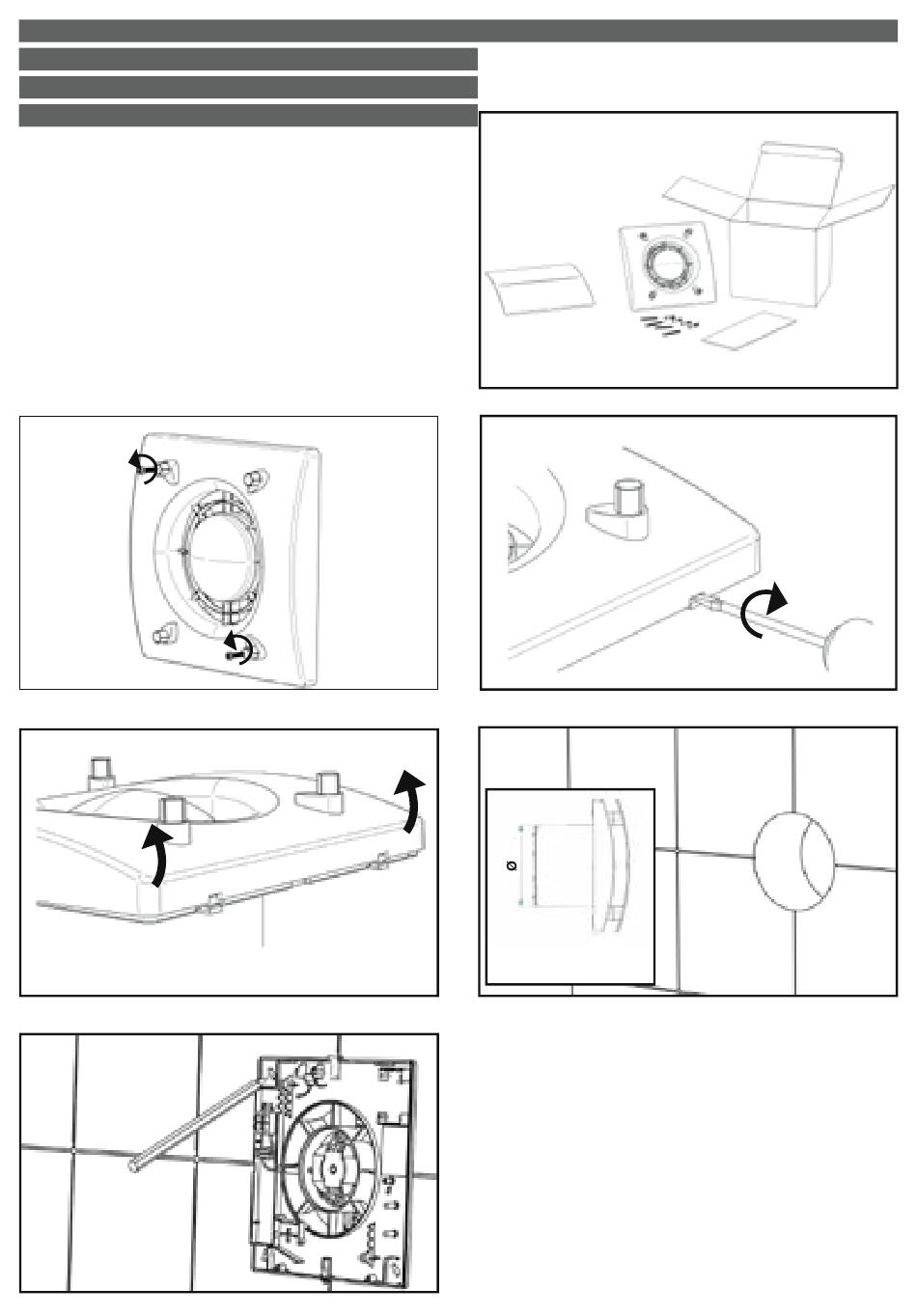 Ø