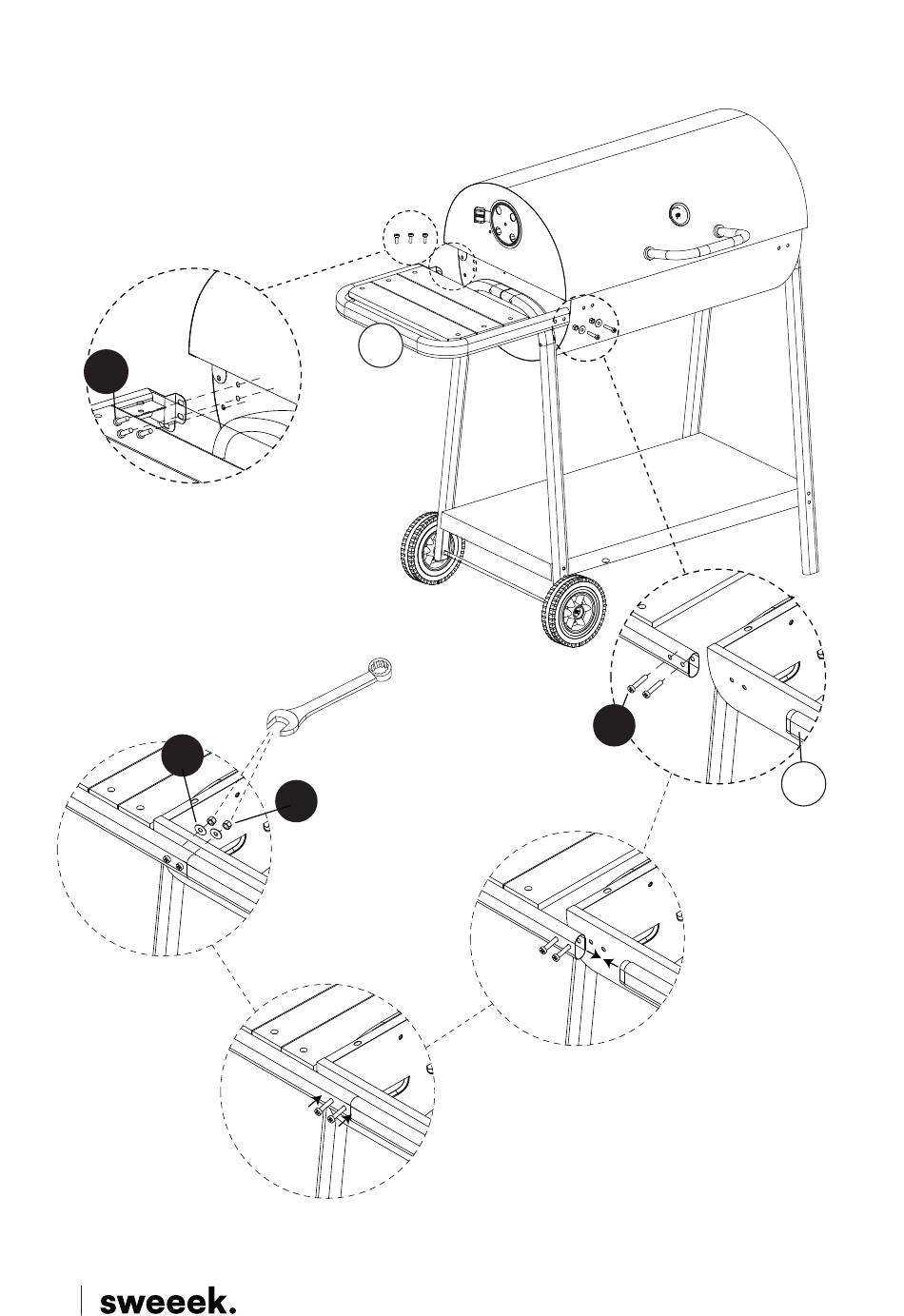 sweeek.