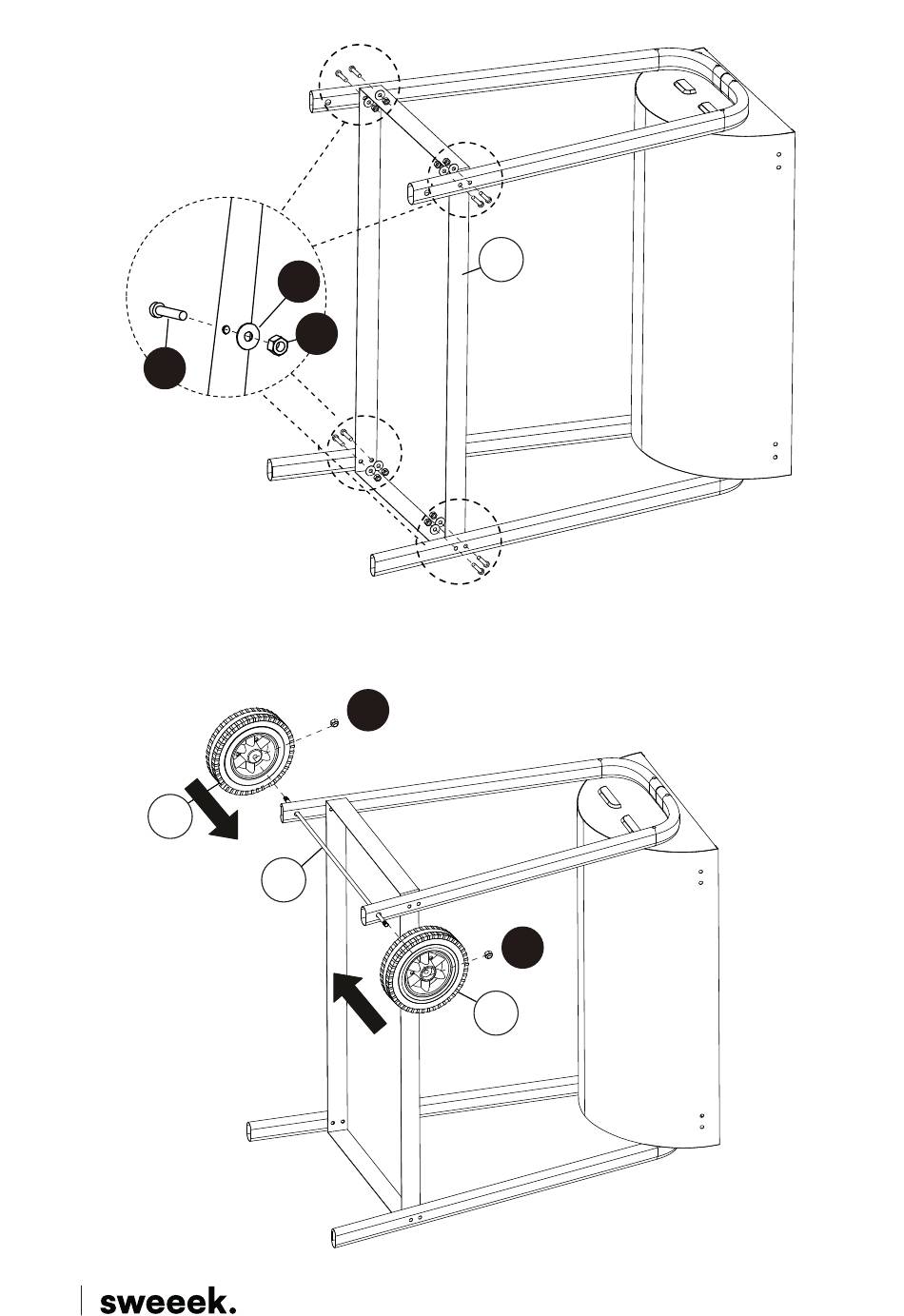 sweeek.