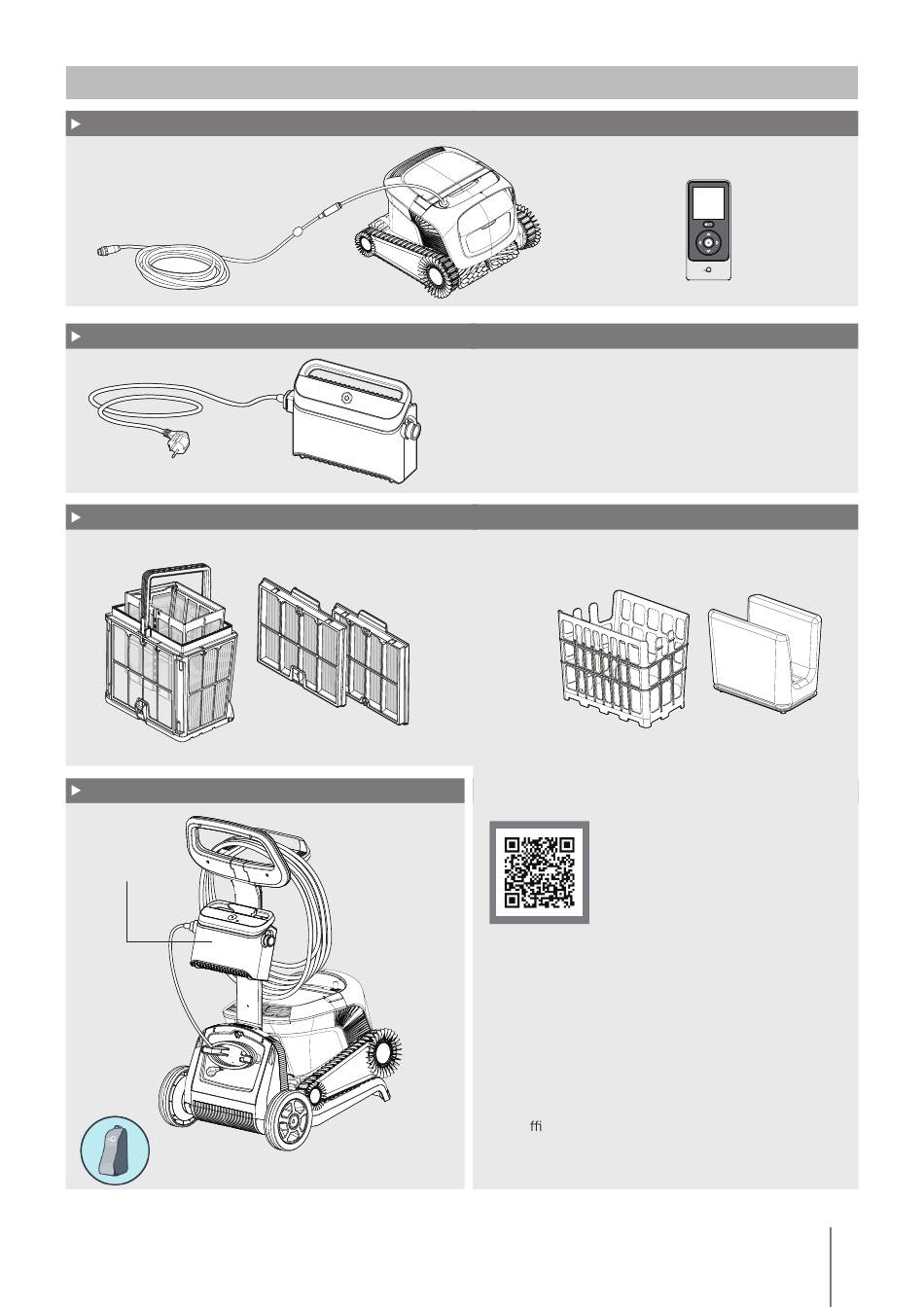 ffi