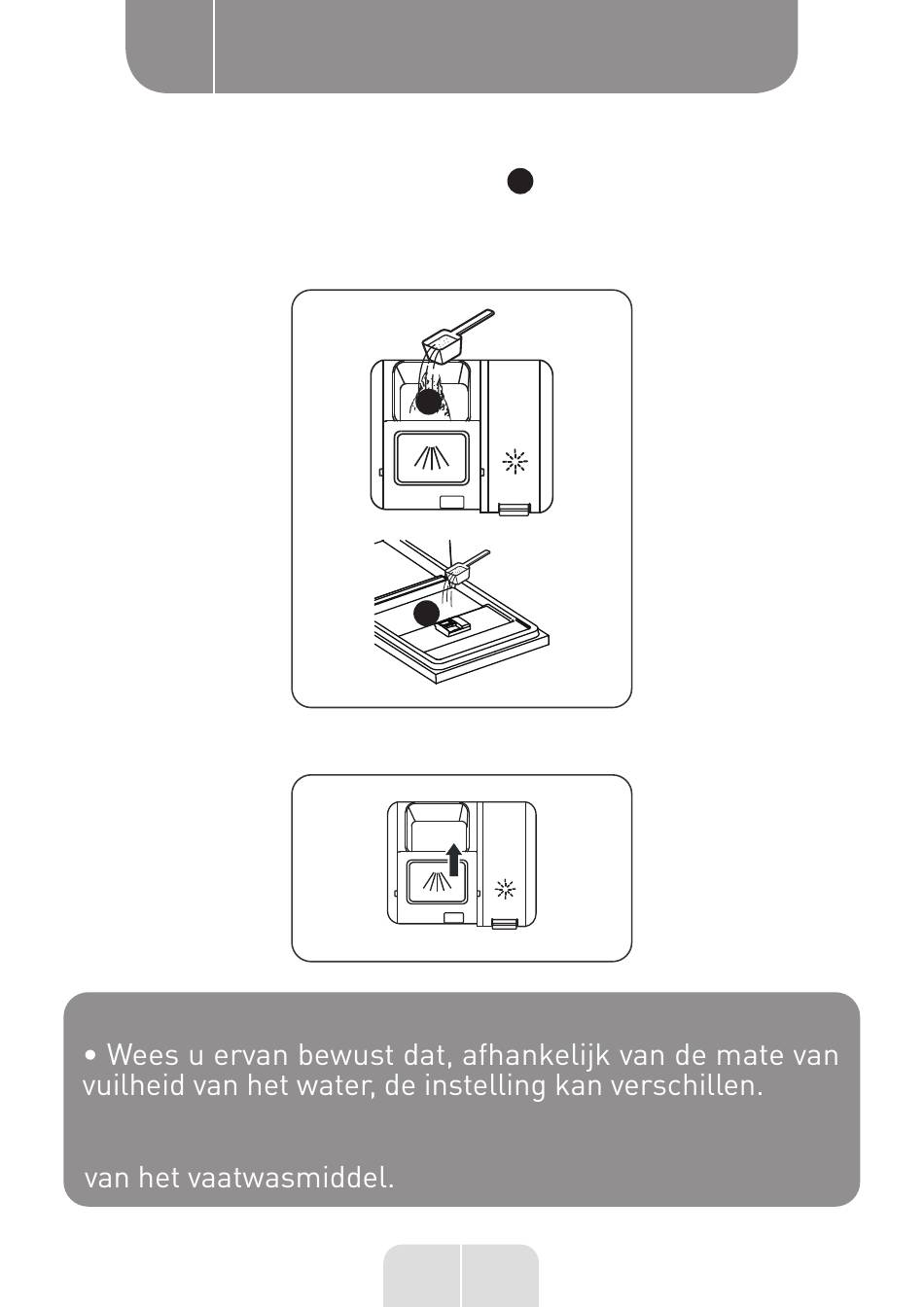 • Wees u ervan bewust dat, afhankelijk van de mate van vuilheid van het water, de instelling kan verschillen.

van het vaatwasmiddel.