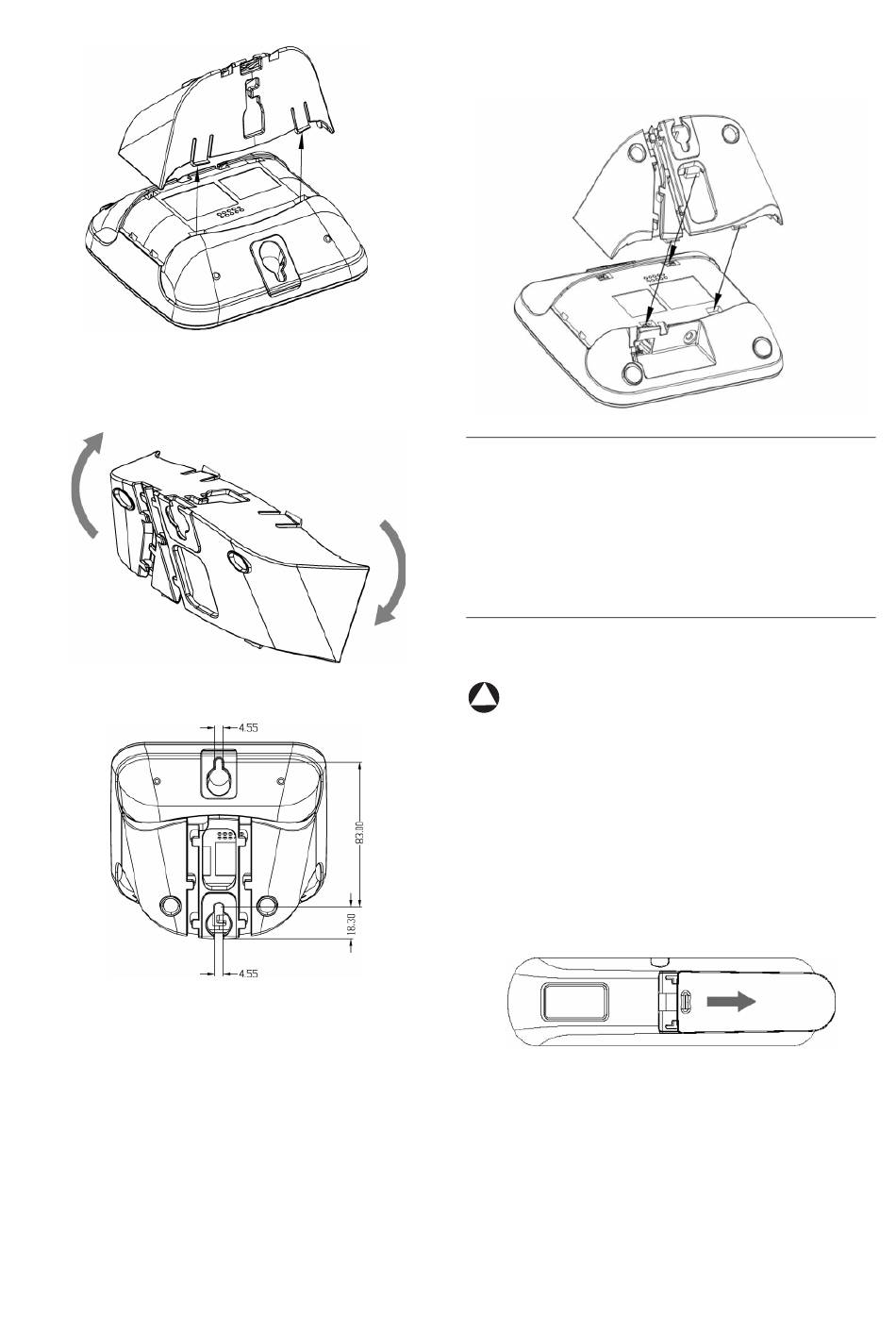 4.55

83.00

18.30

4.55