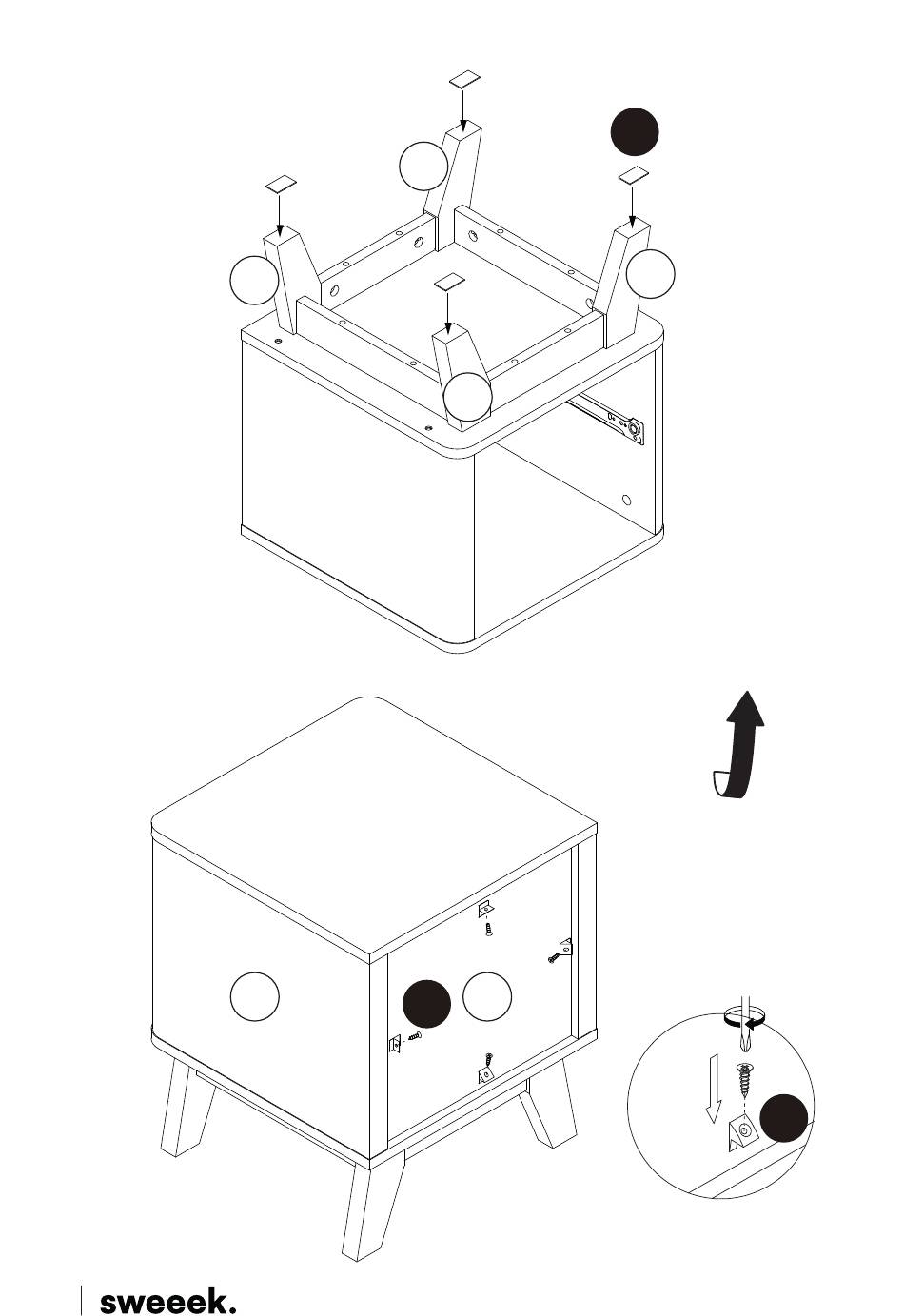 sweeek.