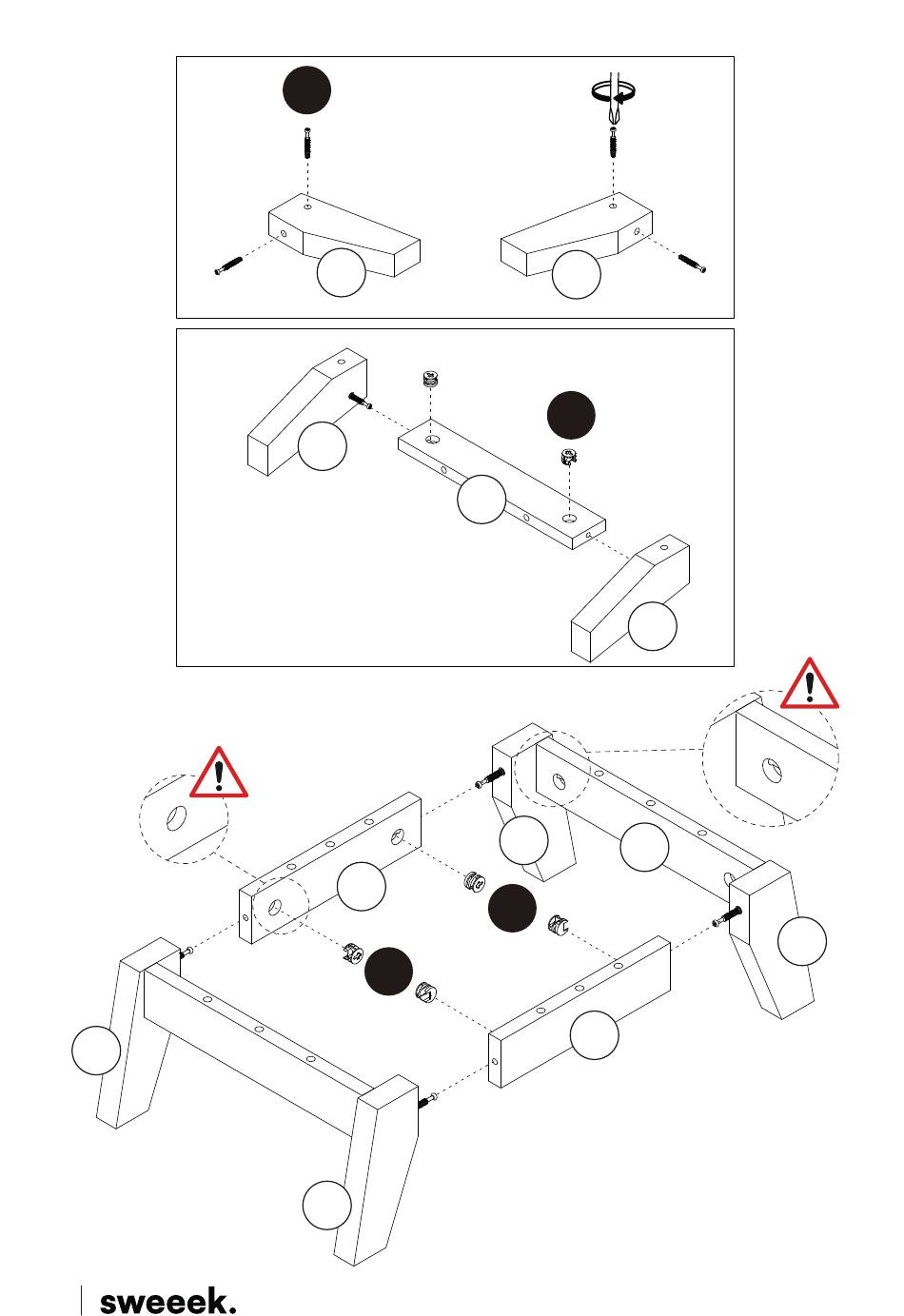 sweeek.