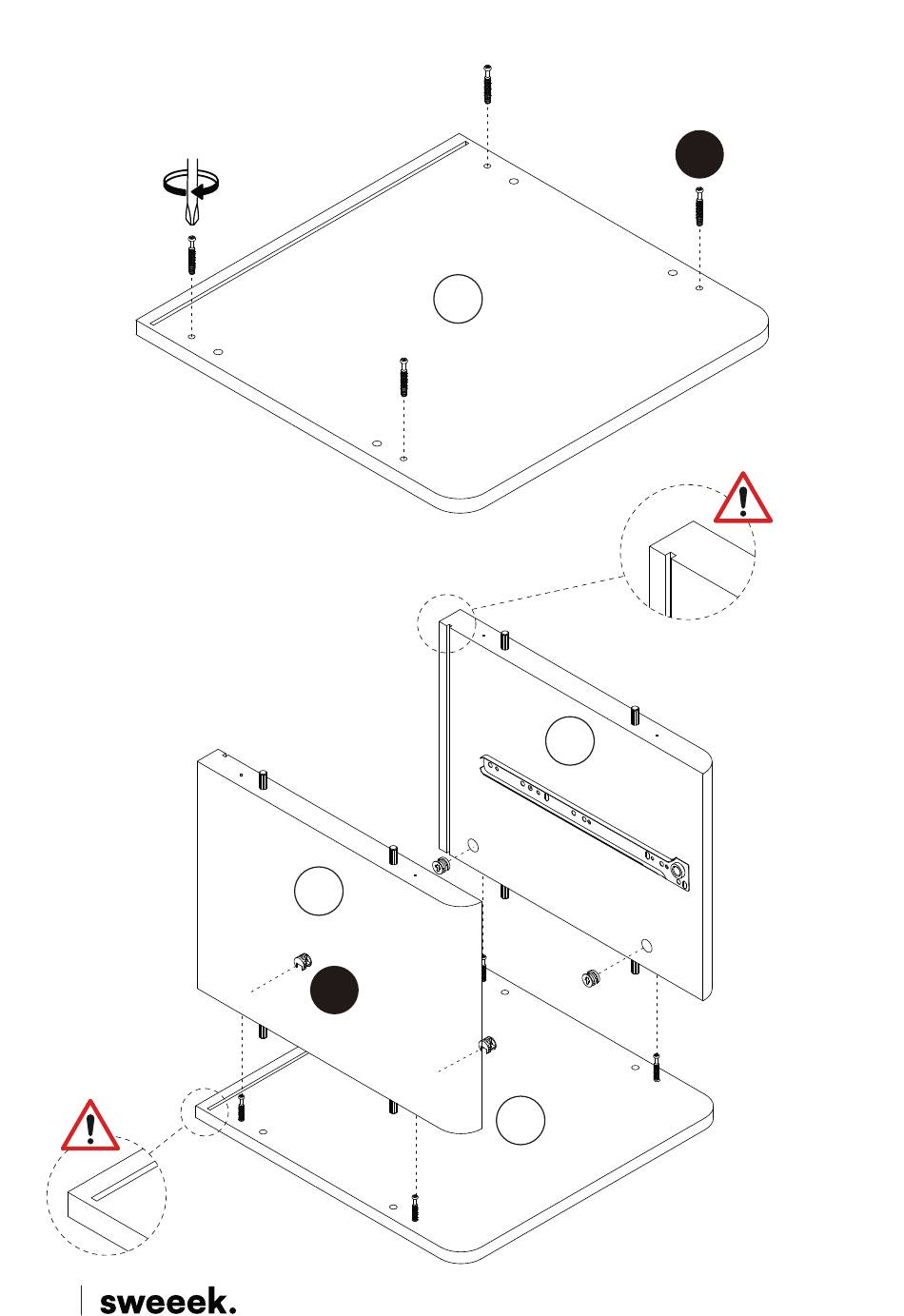 sweeek.