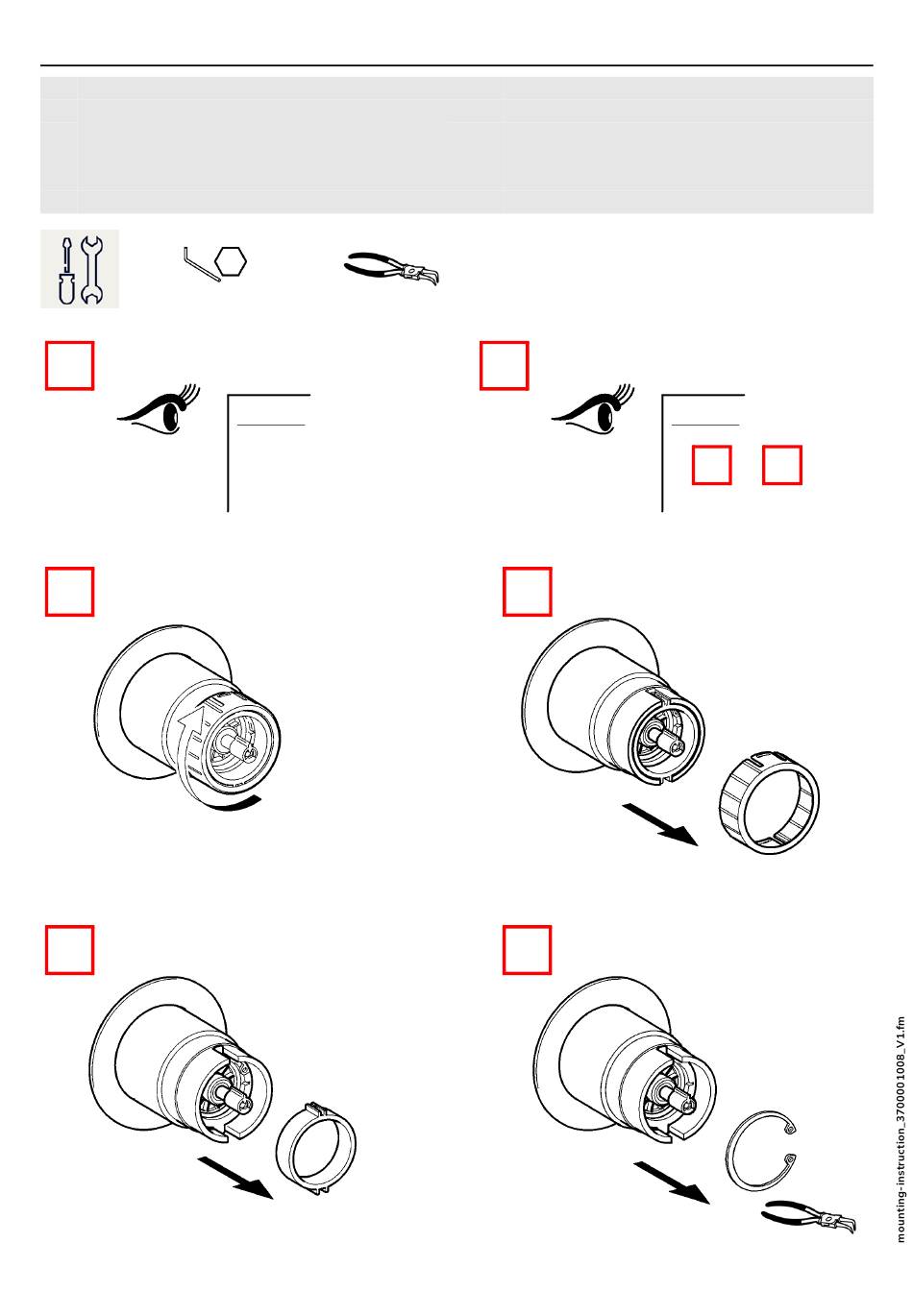 mounting-instruction_3700001008_V1.fm