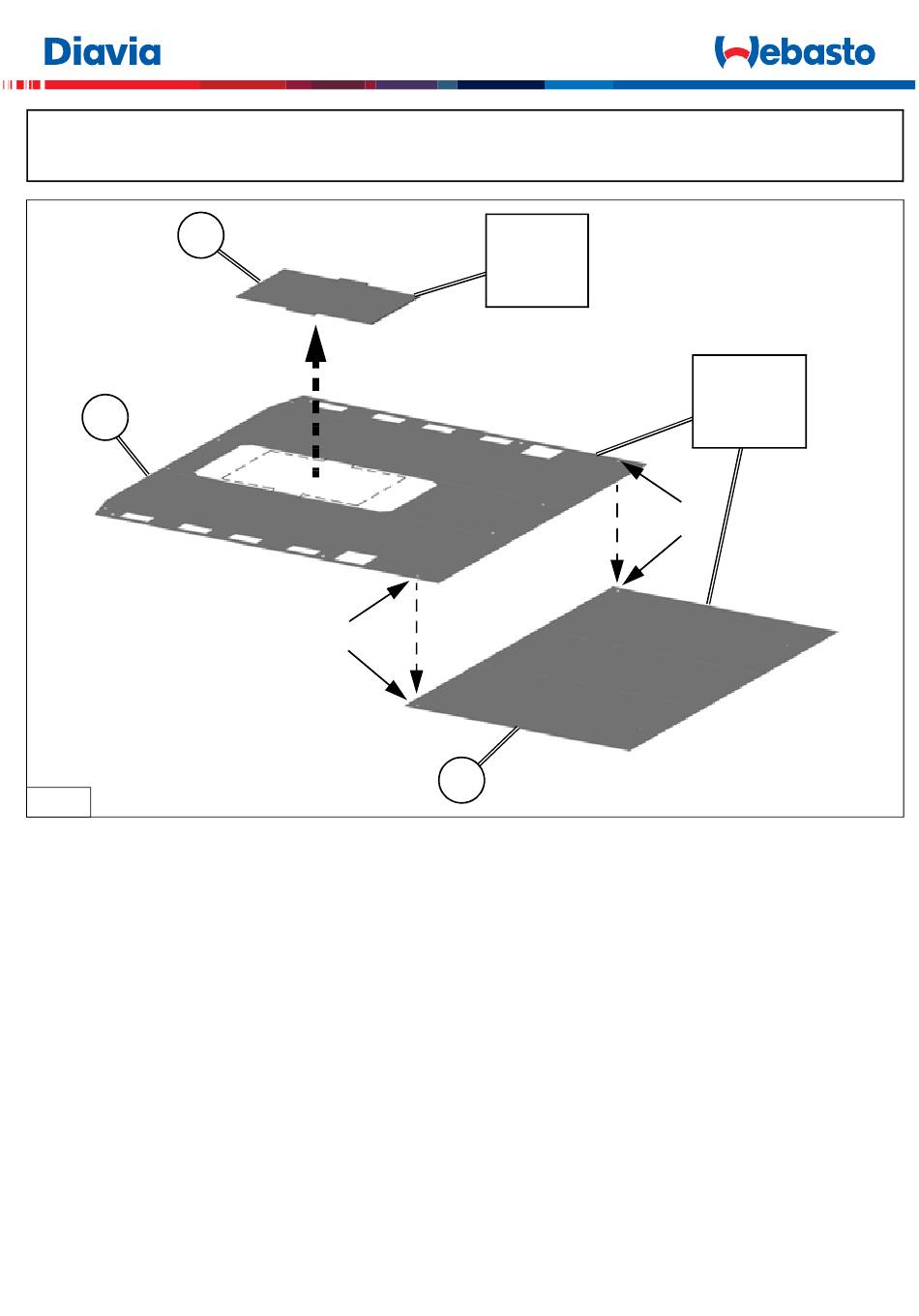 Diavia

Webasto