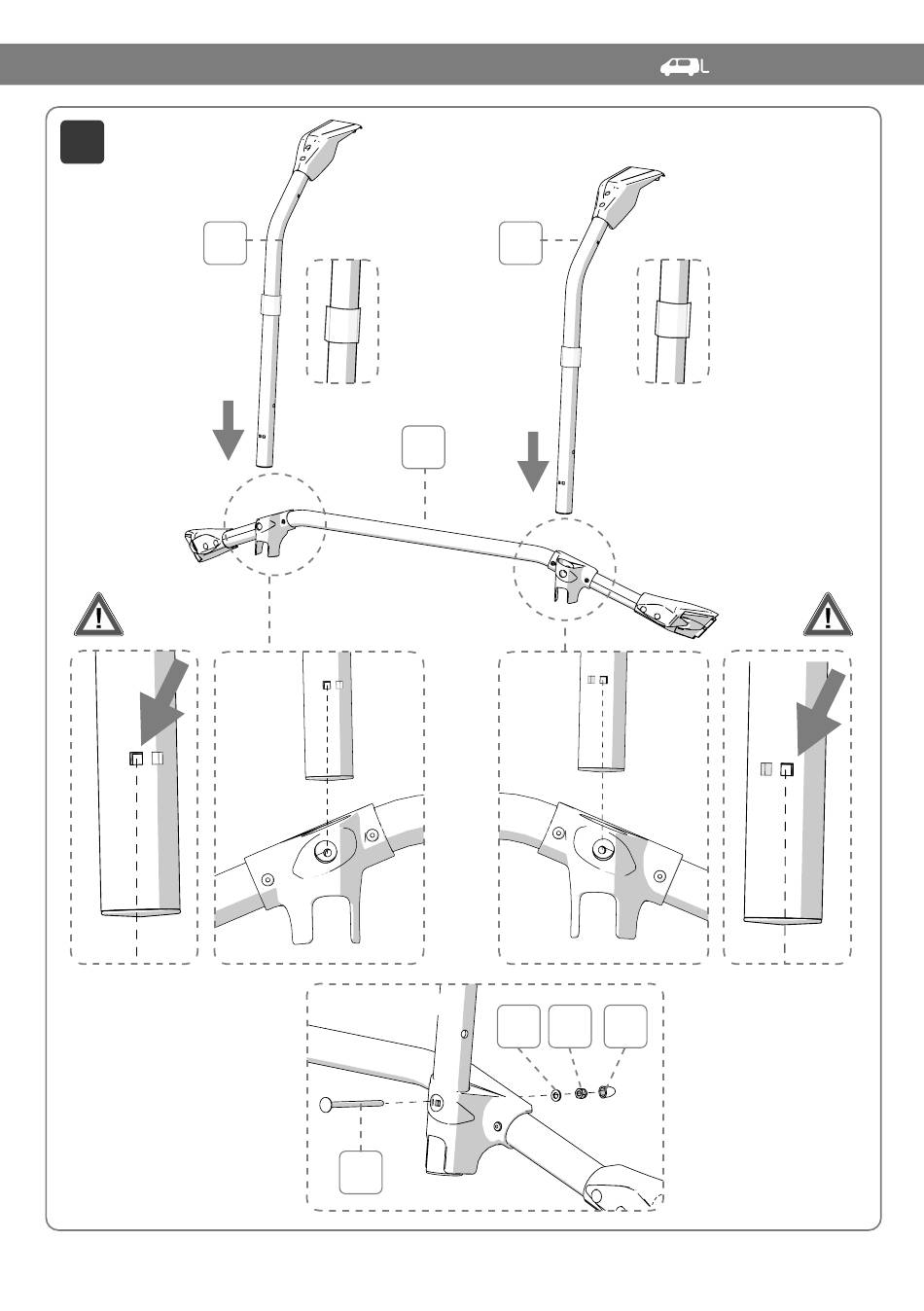 L