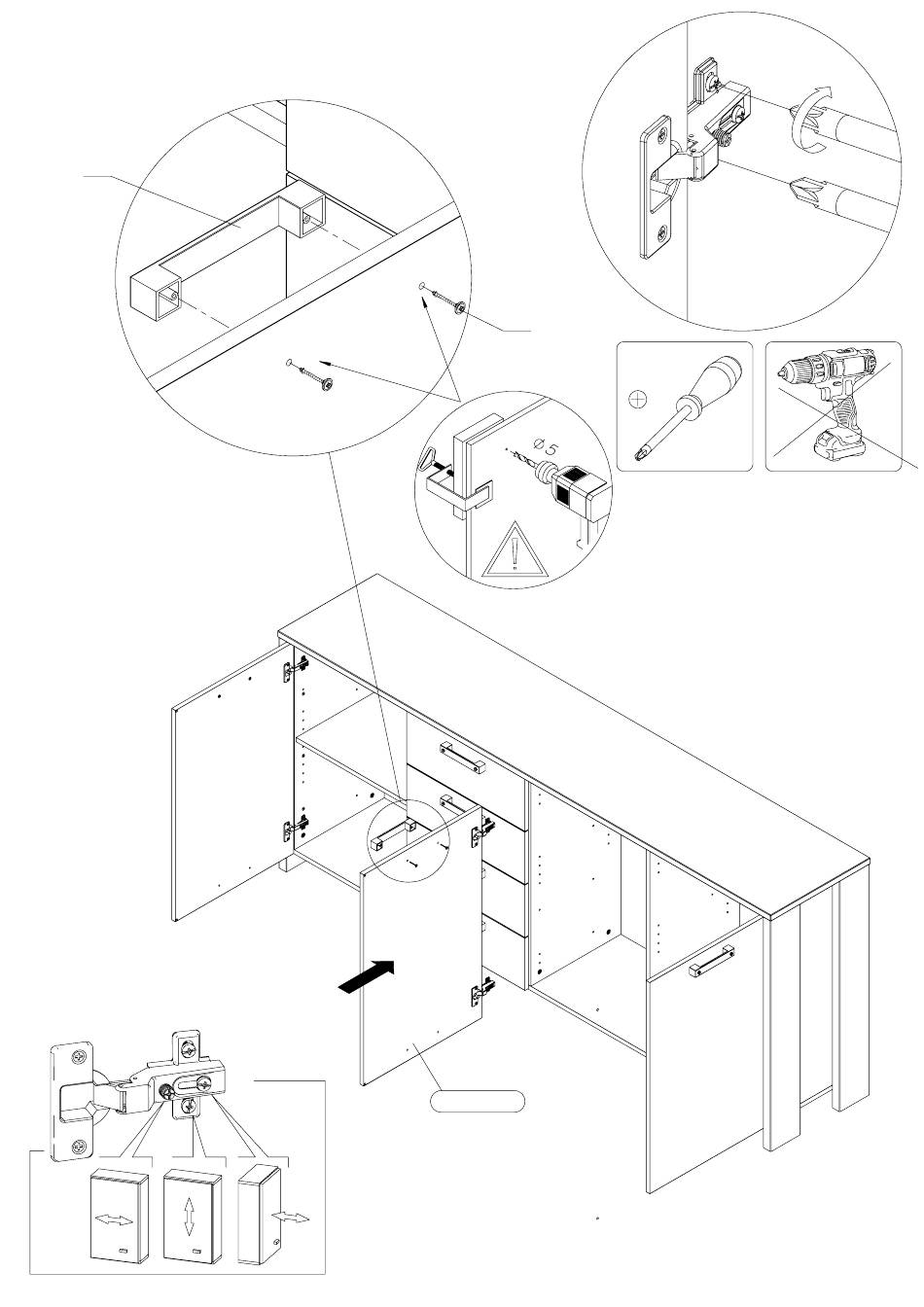 $\phi 5$