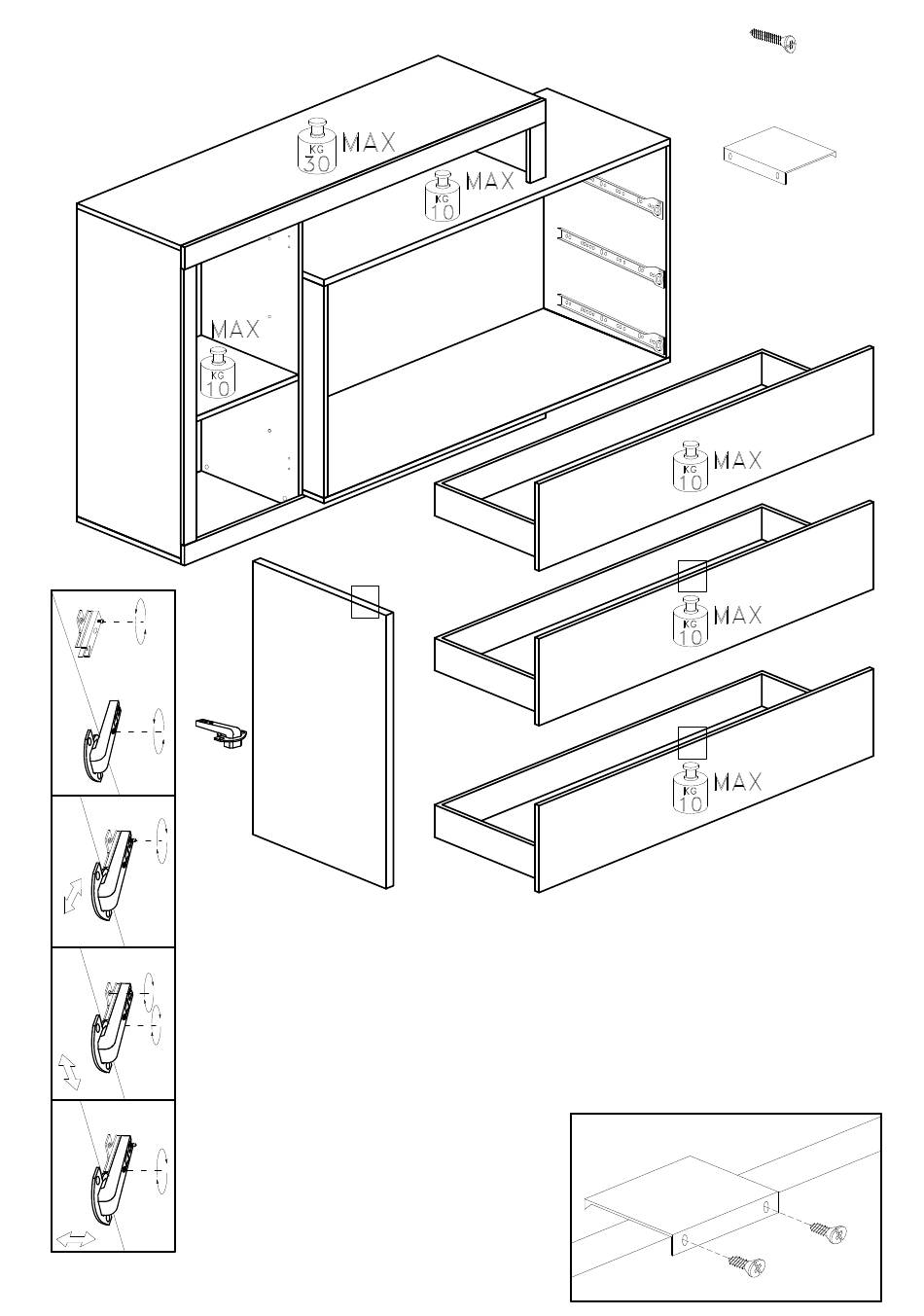 KG
30
MAX

KG
10
MAX

MAX
KG
10

KG
10
MAX

KG
10
MAX

KG
10
MAX