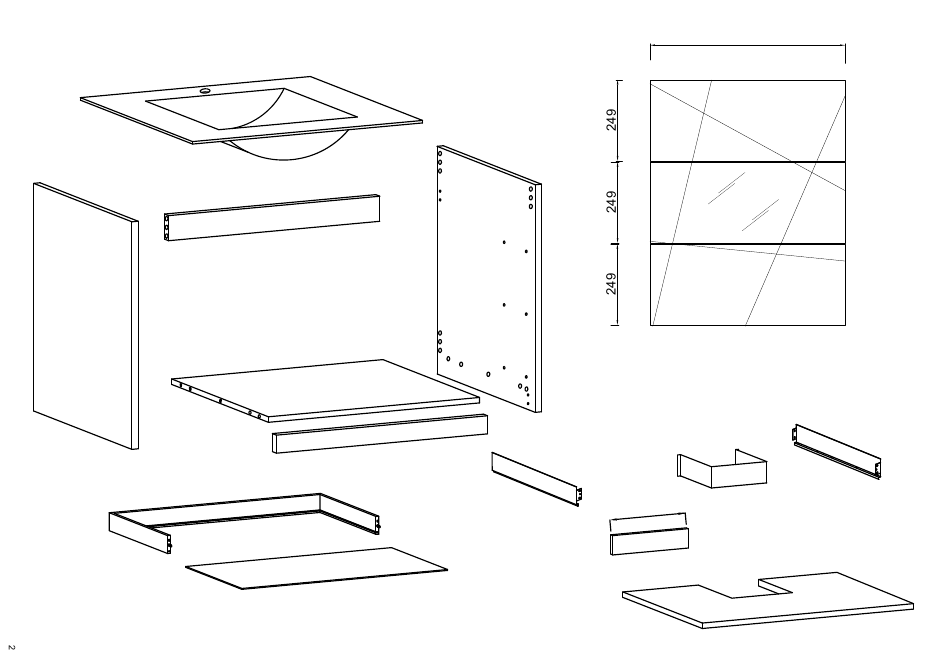 249
249
249
2