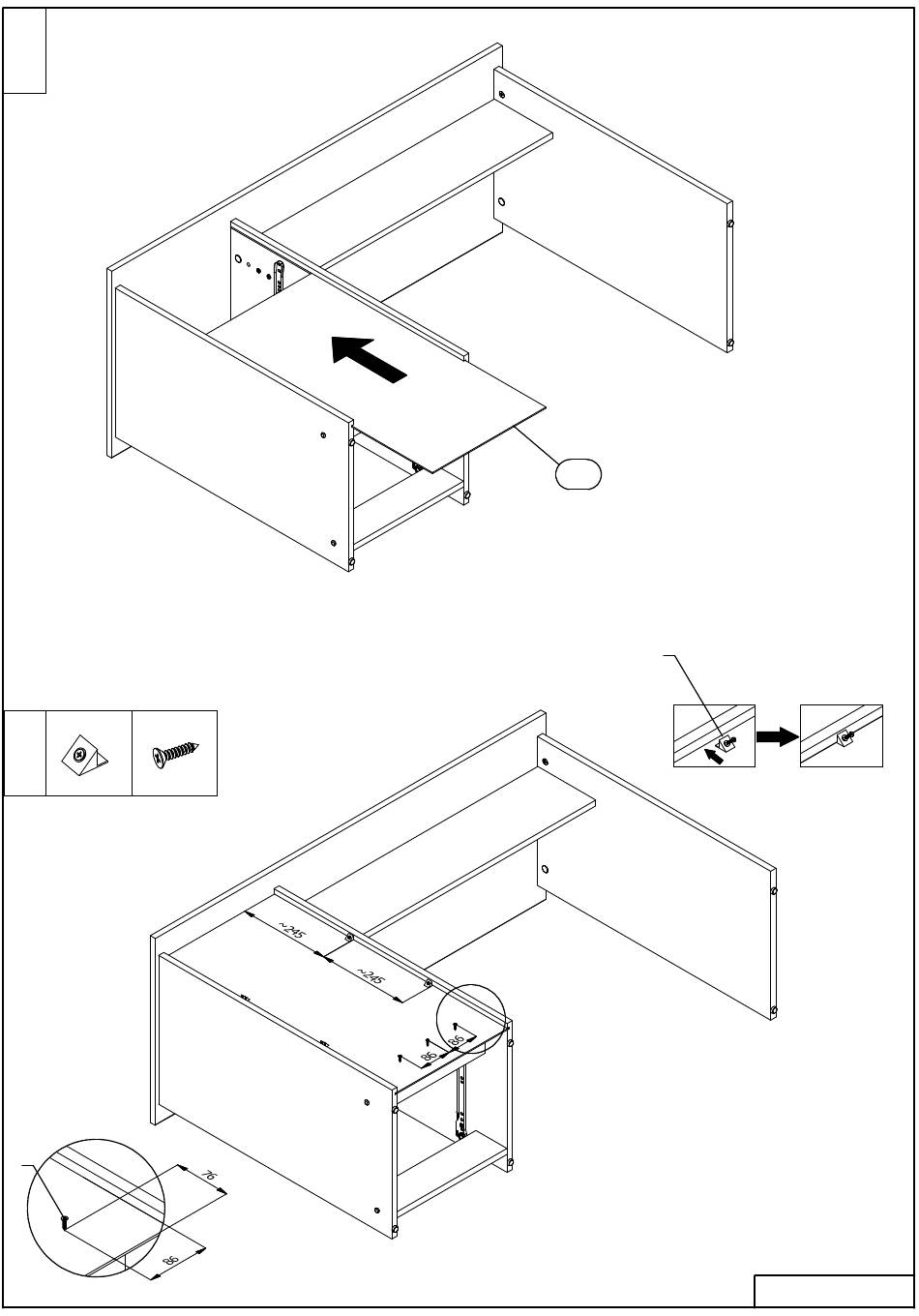 ~245
~245
86
86
76
86