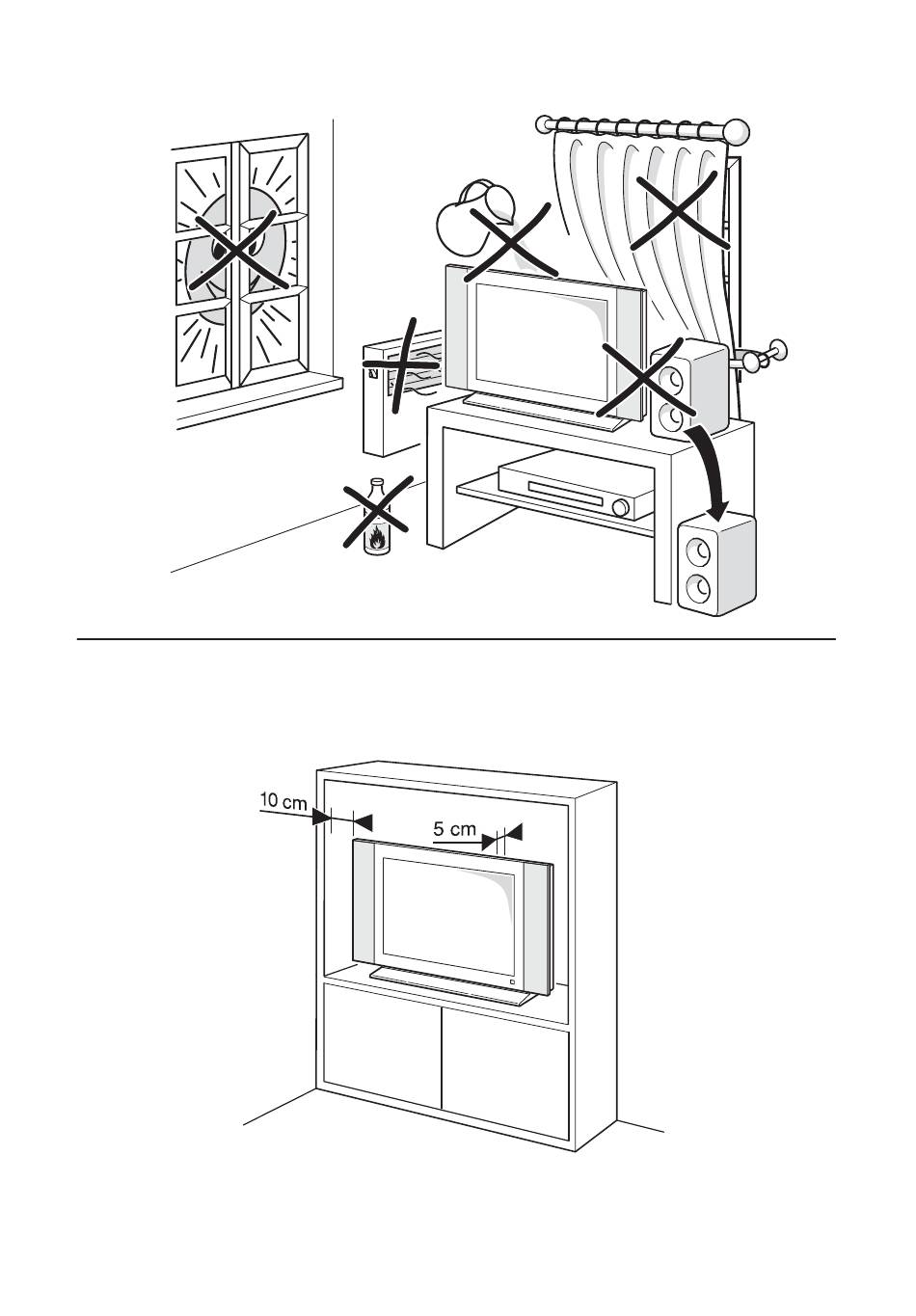 10 cm

5 cm