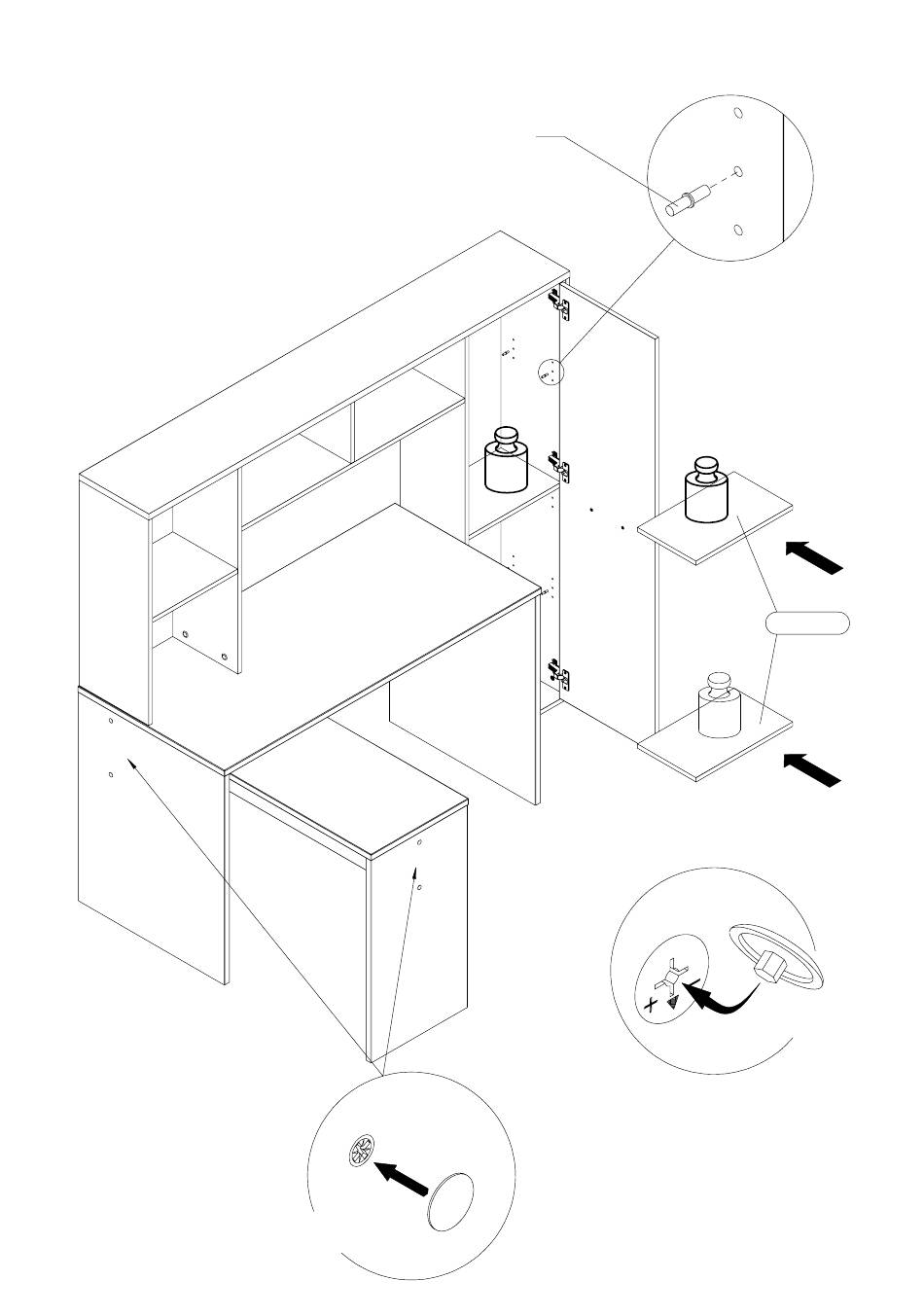 + -