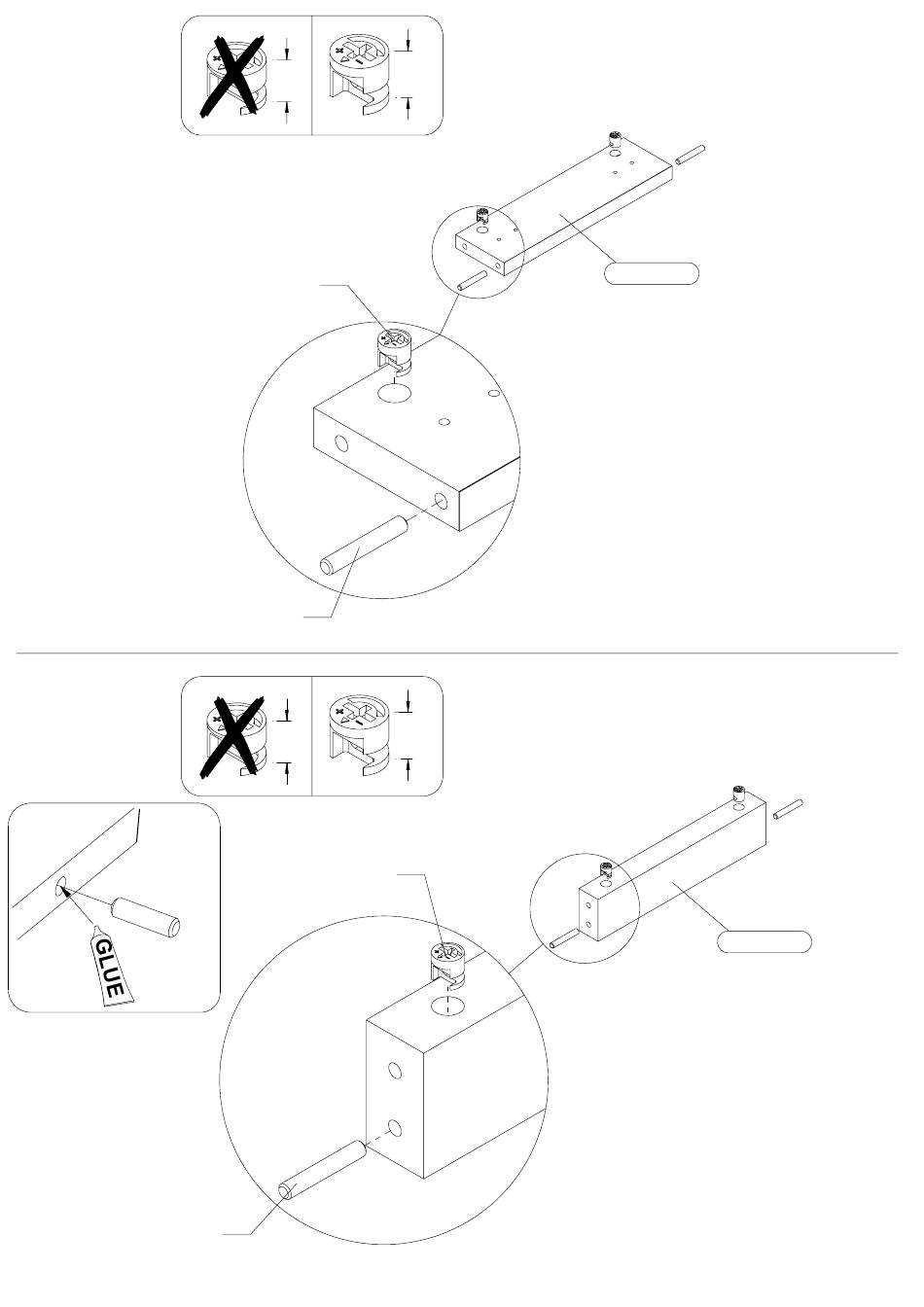 GLUE