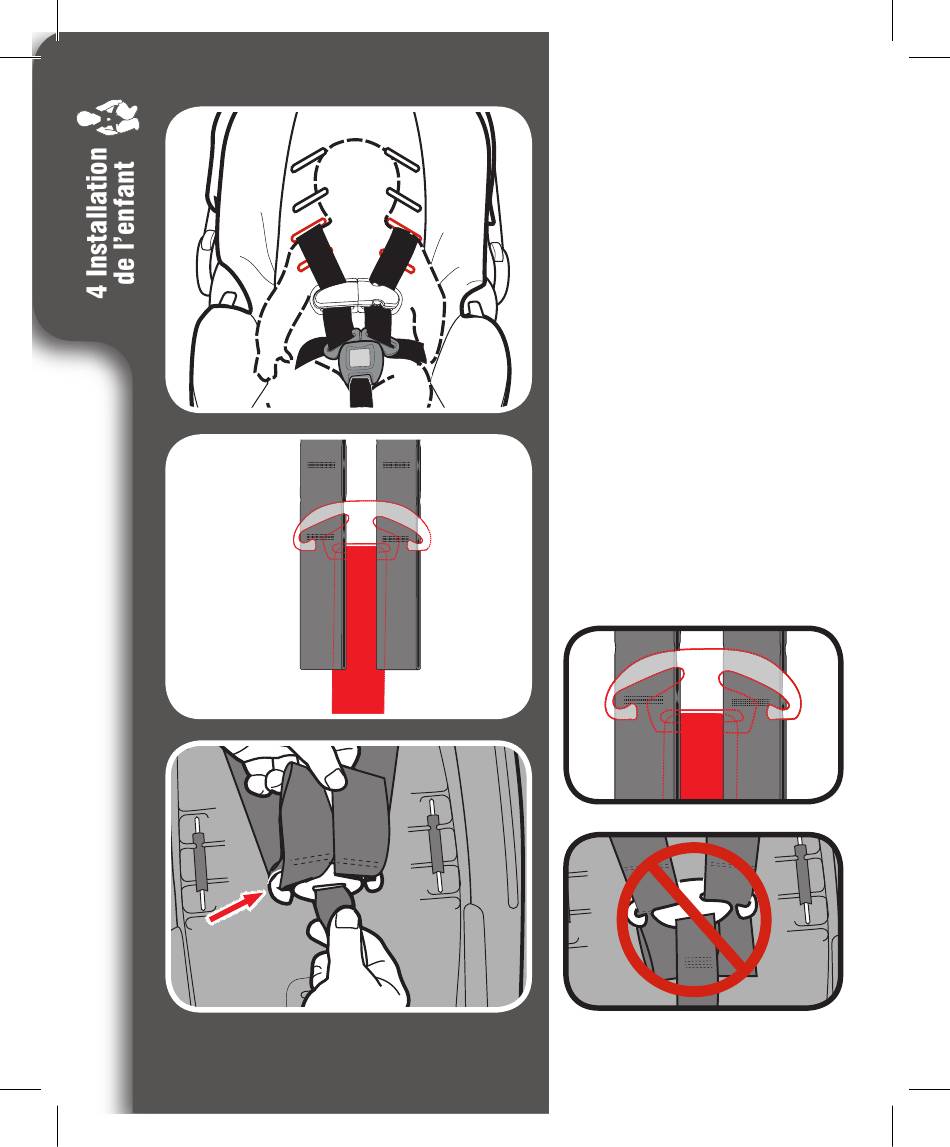 4 Installation de l'enfant