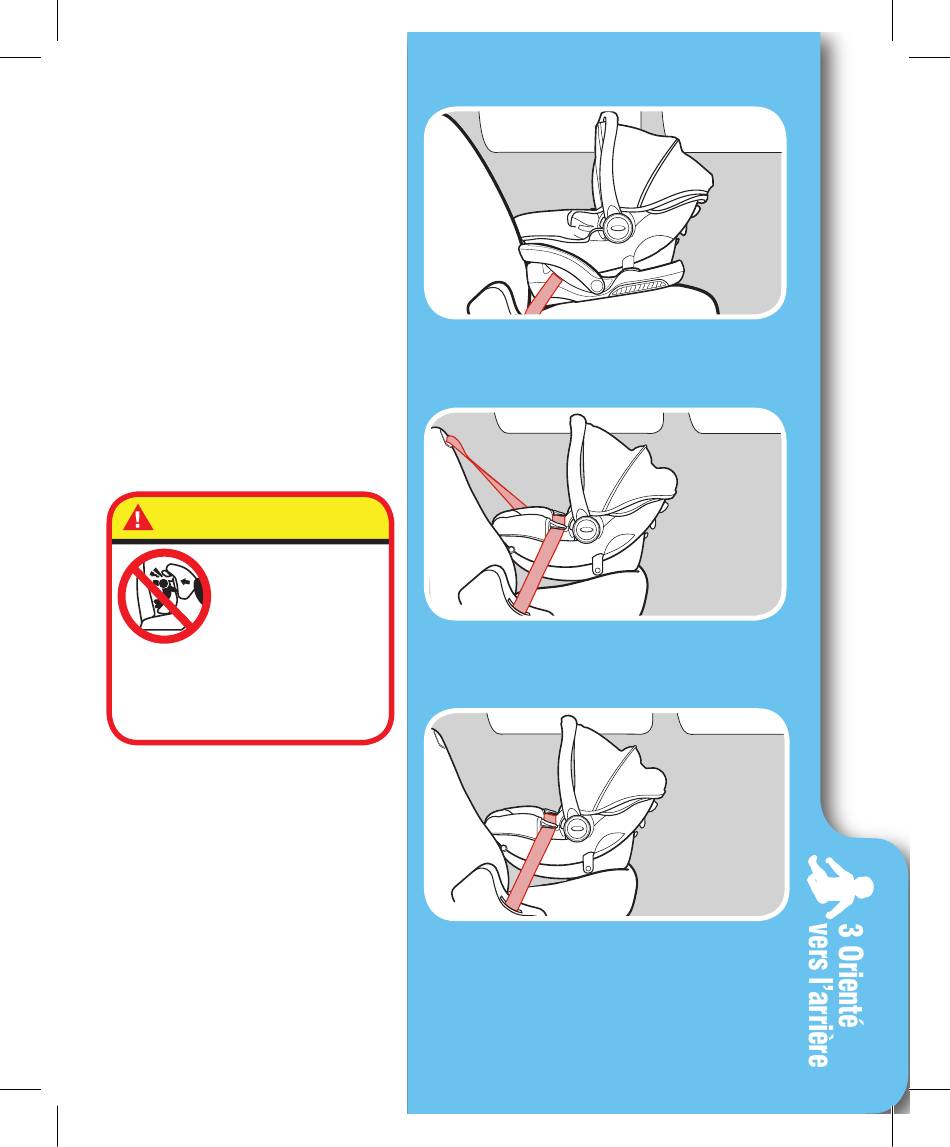 3 Orienté vers l'arrière