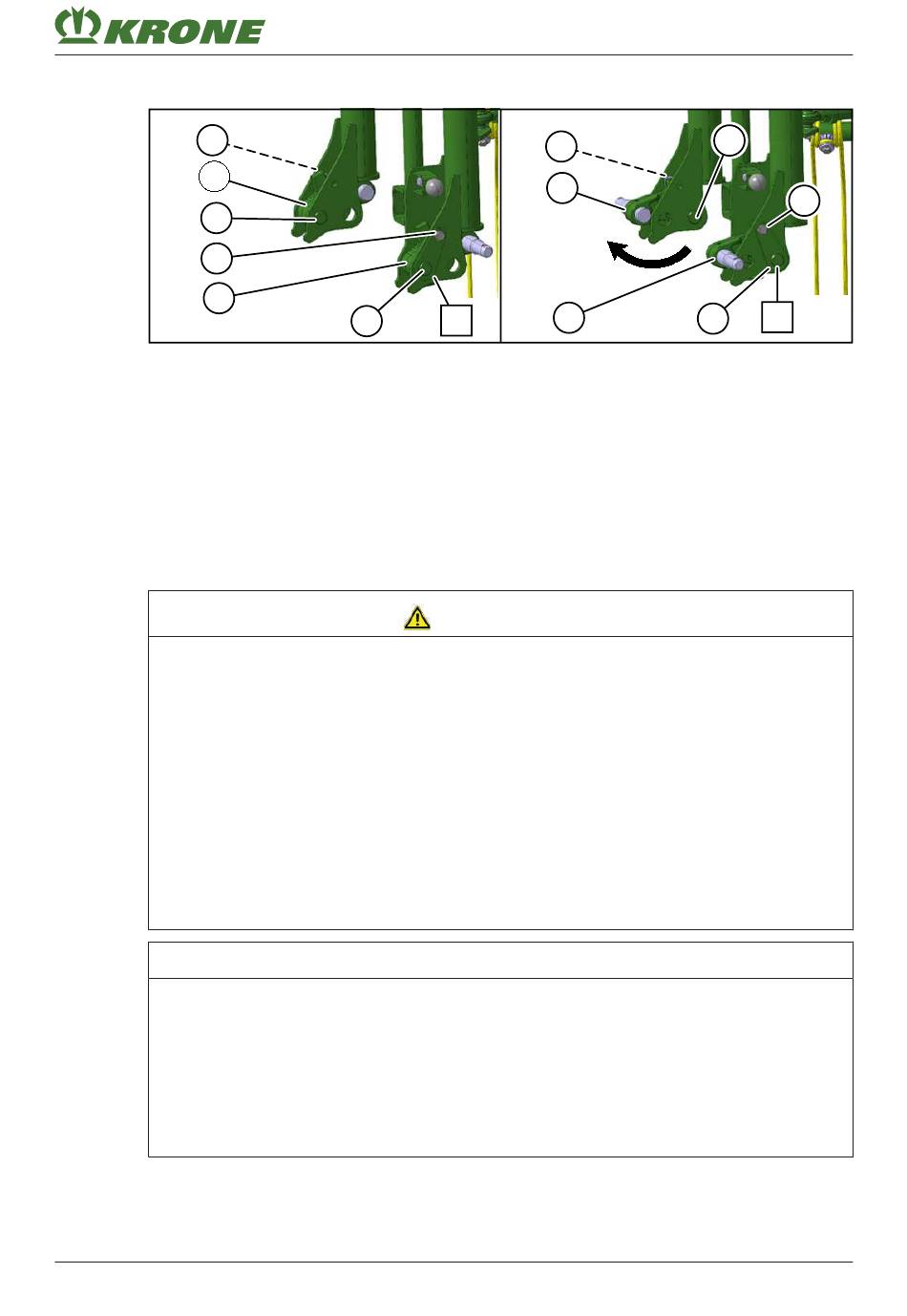 KRONE