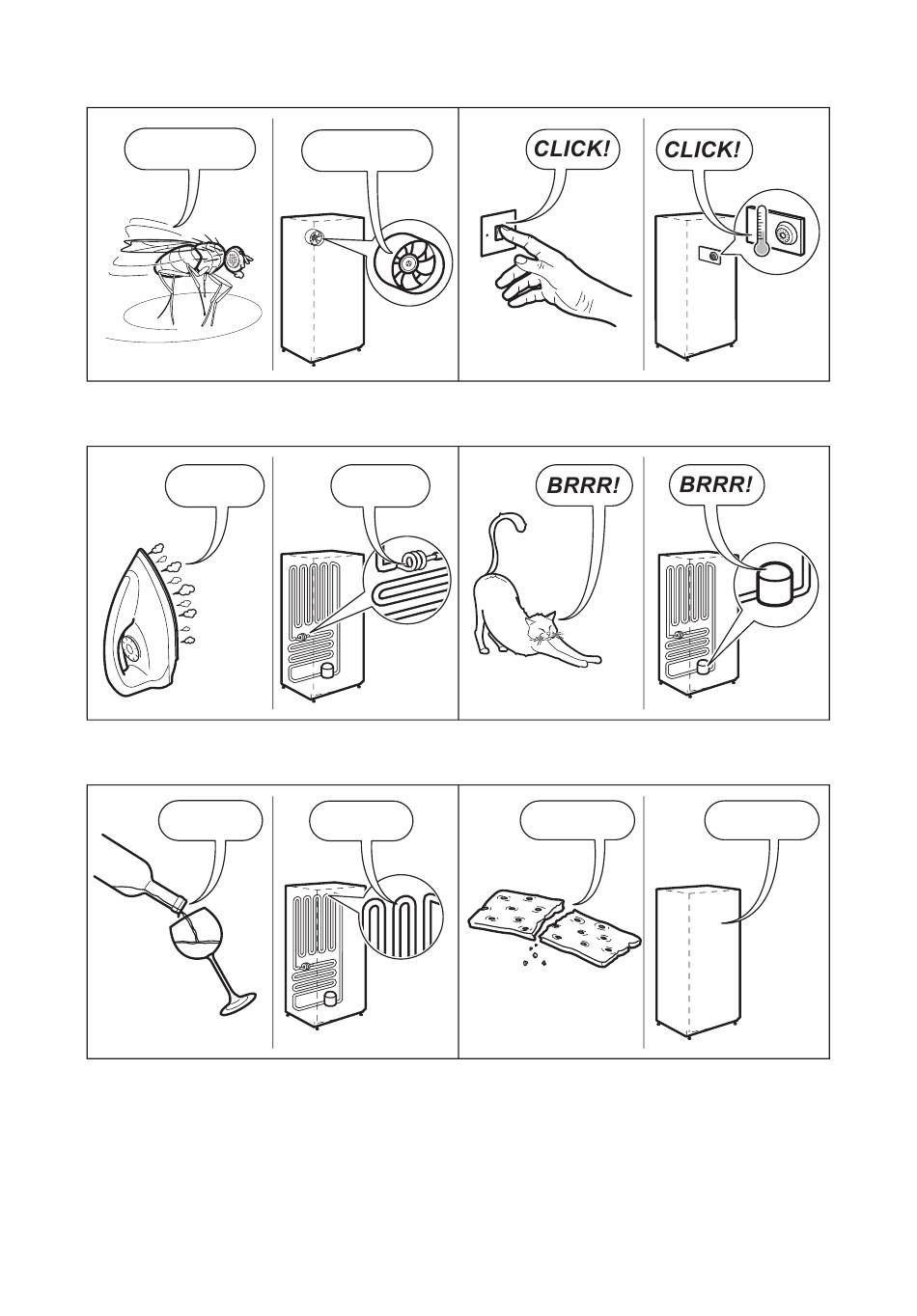 CLICK!

CLICK!

BRRR!

BRRR!