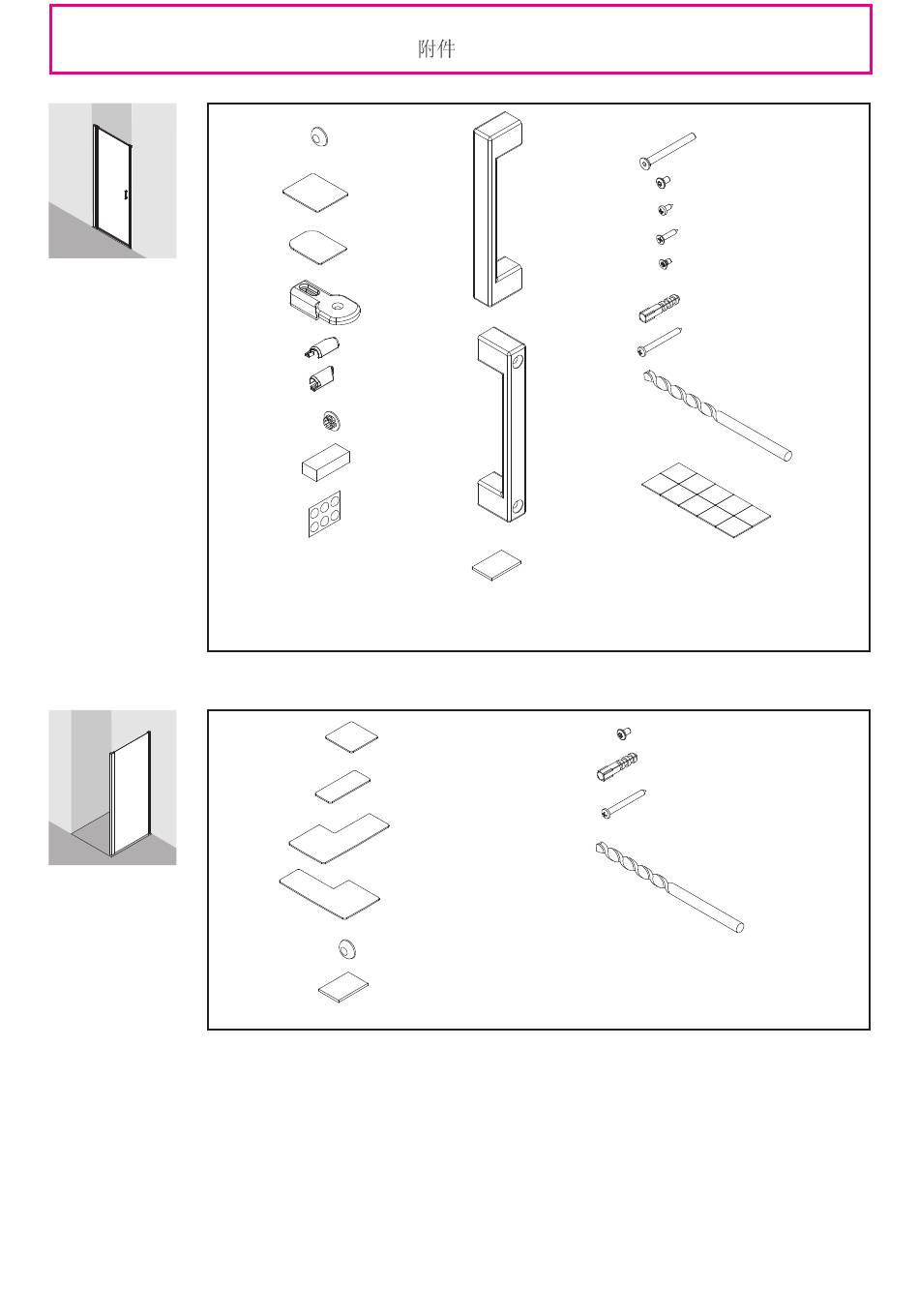 附件