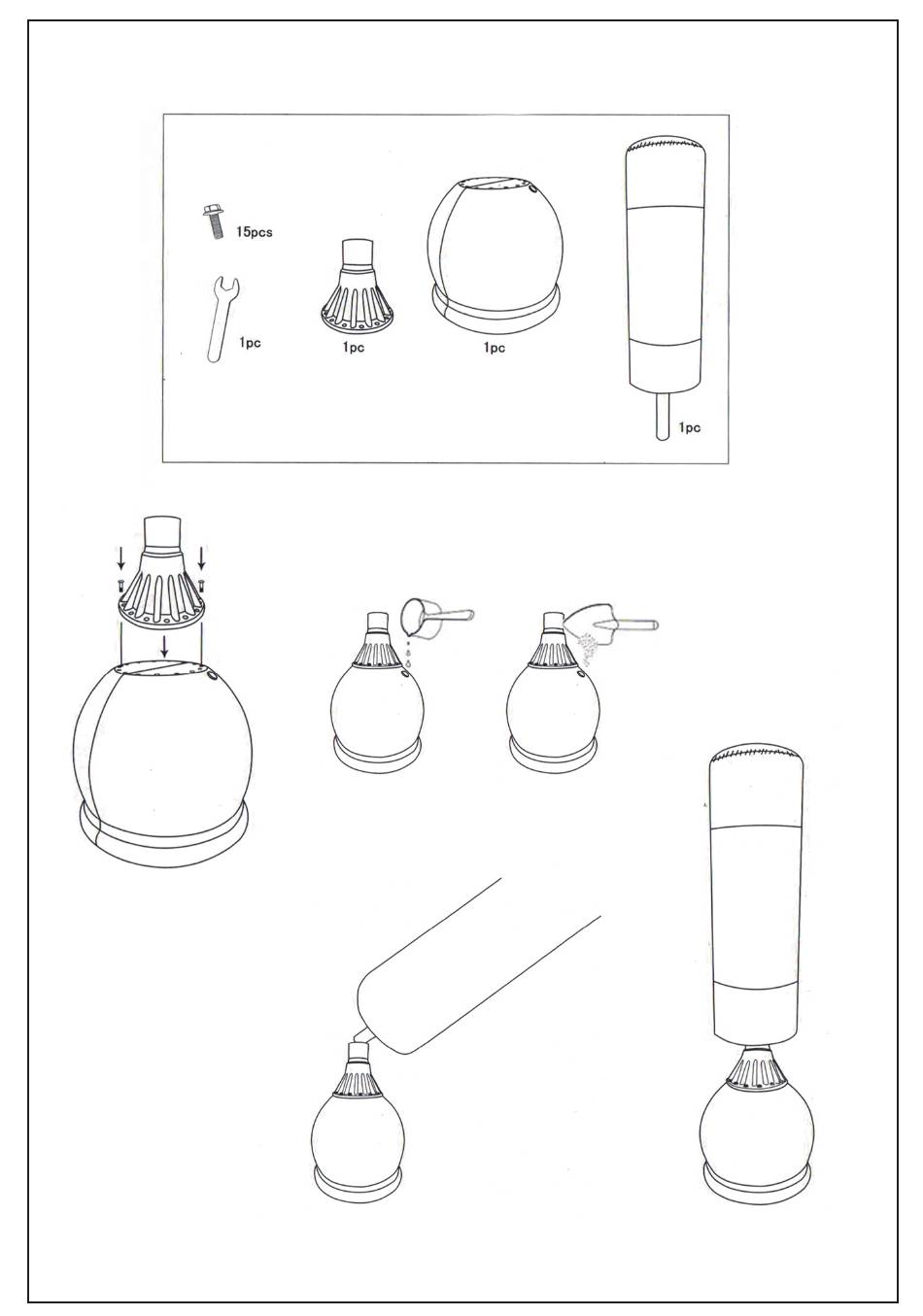 15pcs

1pc

1pc

1pc

1pc