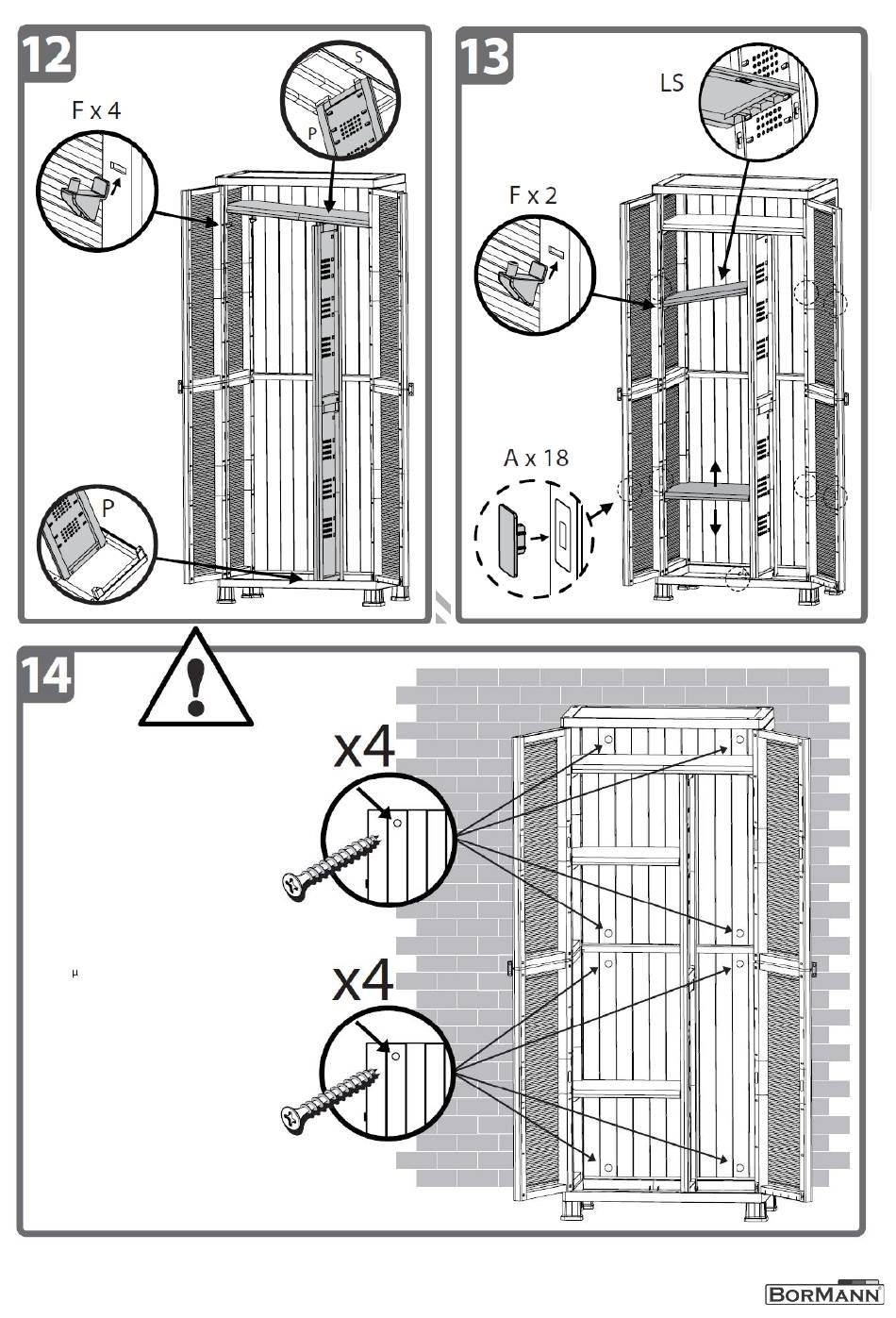 12

F x 4

S

P

P

13

LS

F x 2

A x 18

14

x4

x4

μ

BORMANN