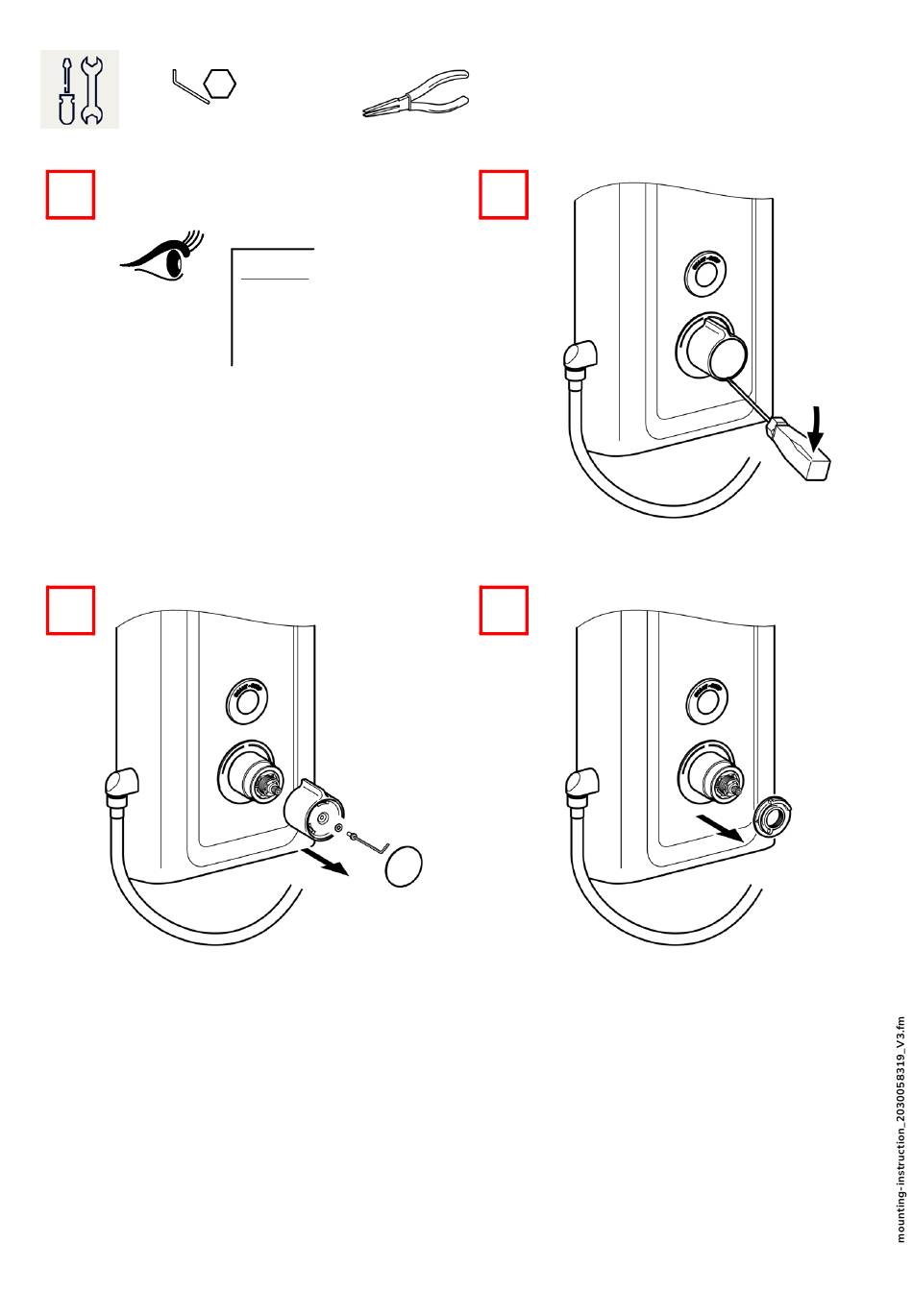 mounting-instruction_2030058319_V3.fm