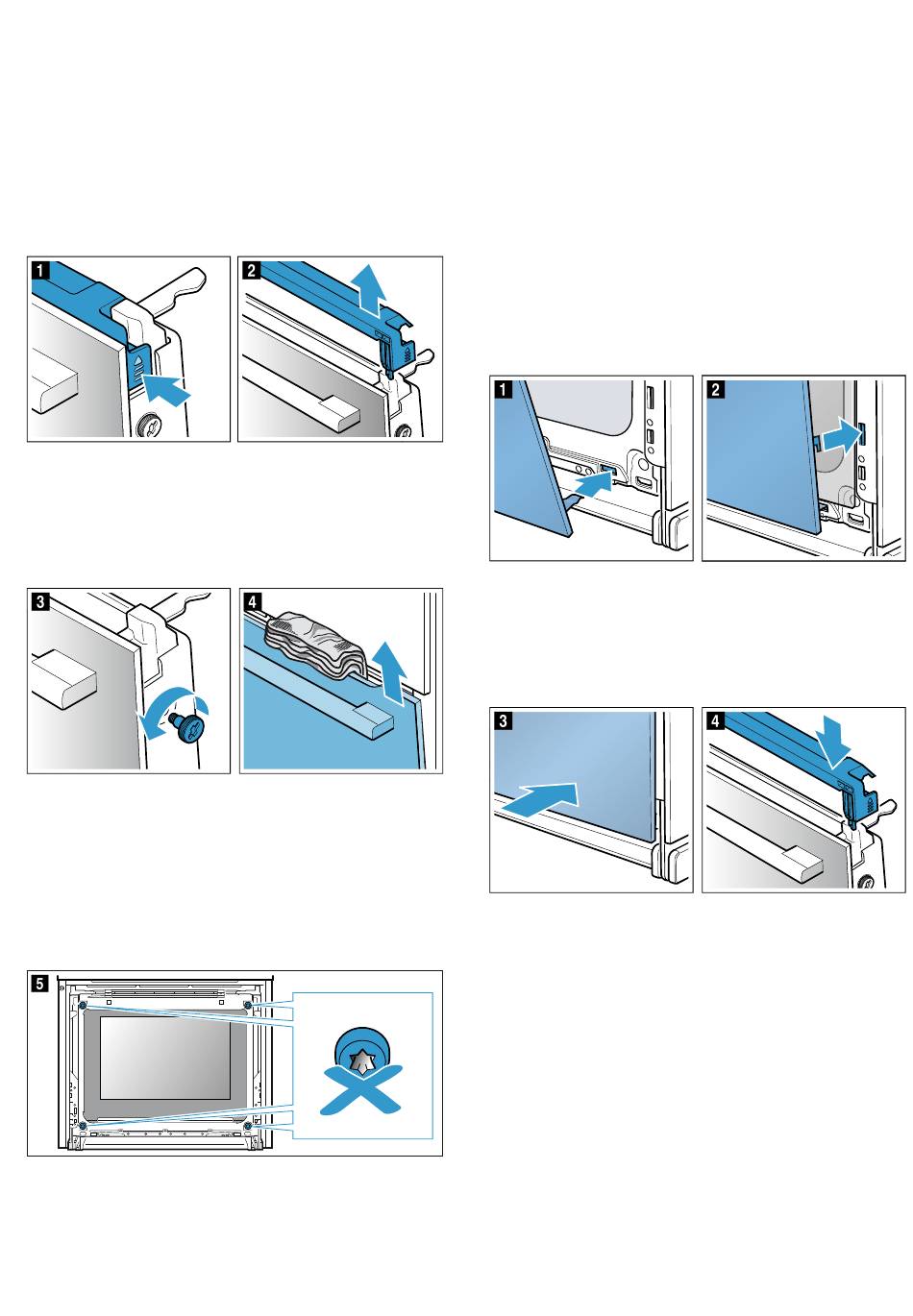 1

2

3

4

5

1

2

3

4