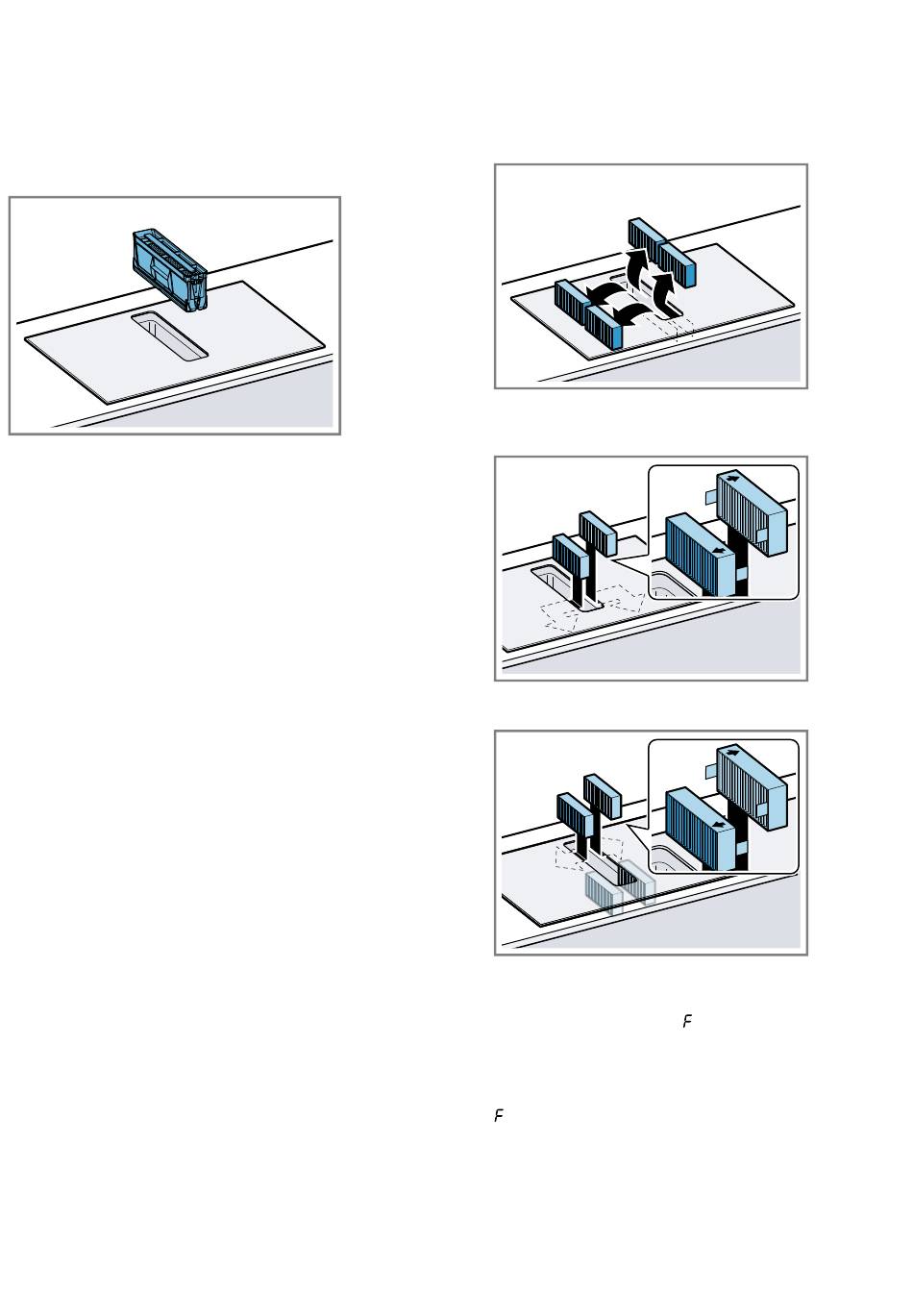 F

F