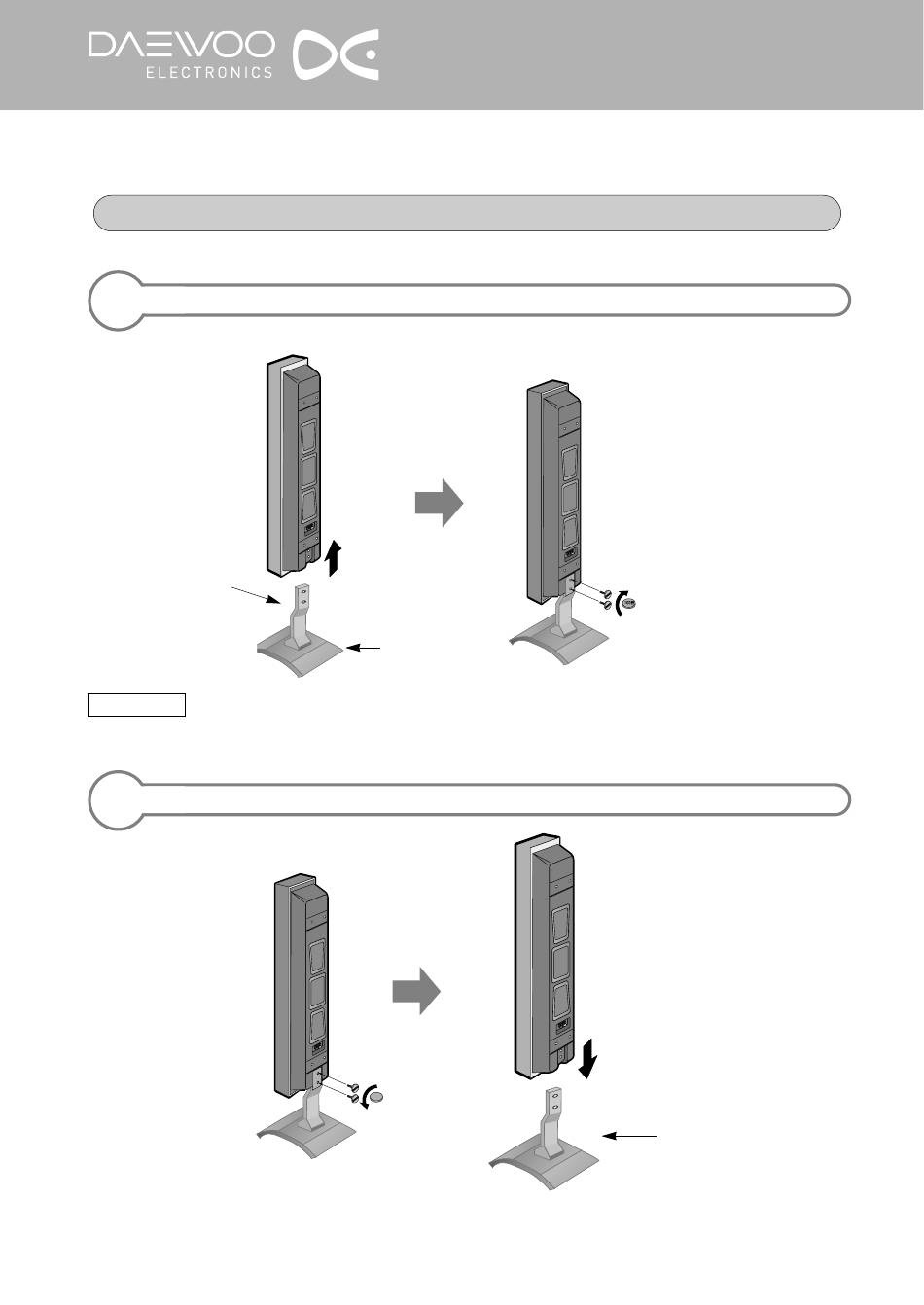 DAEWOO ELECTRONICS