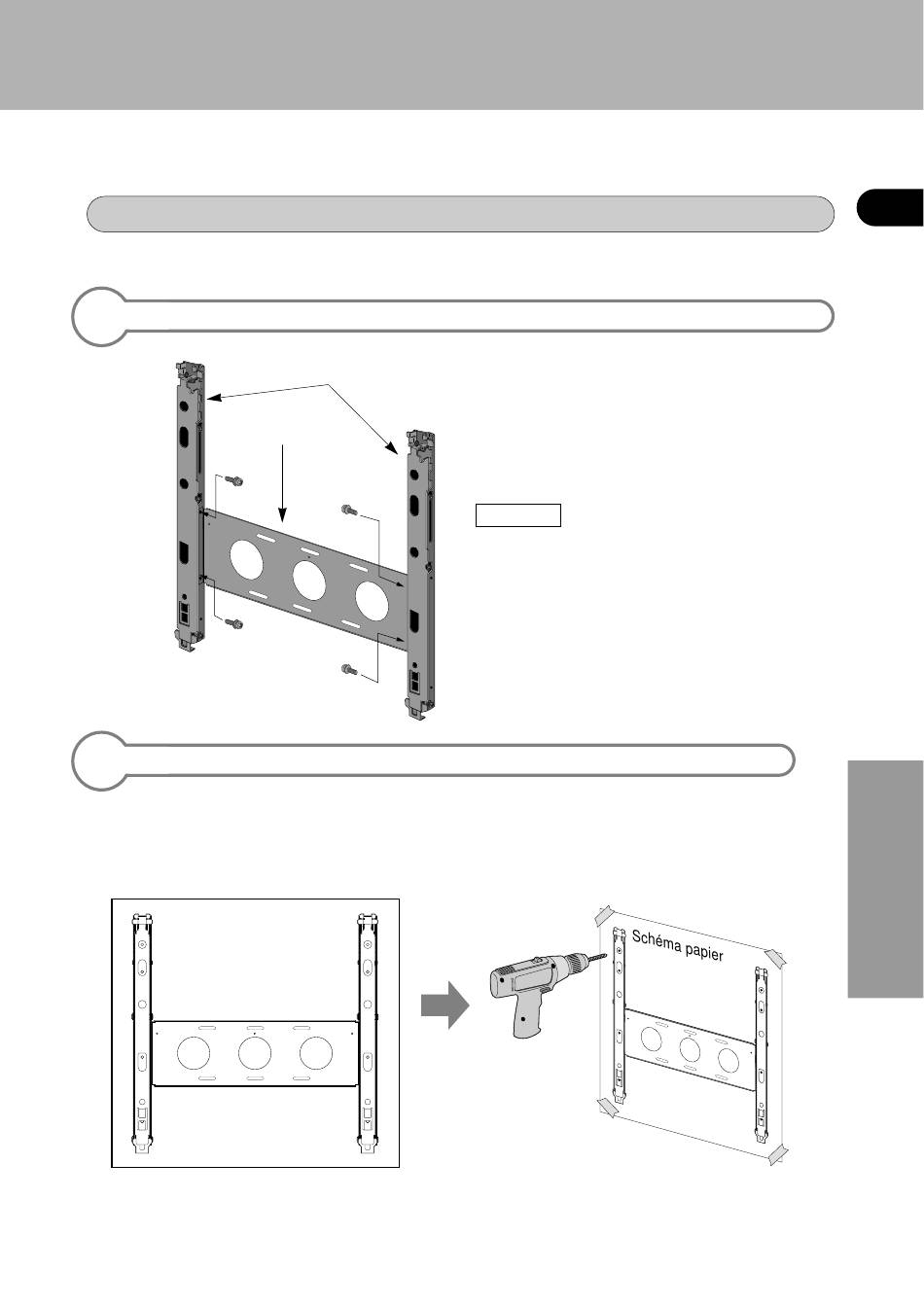 Schéma papier