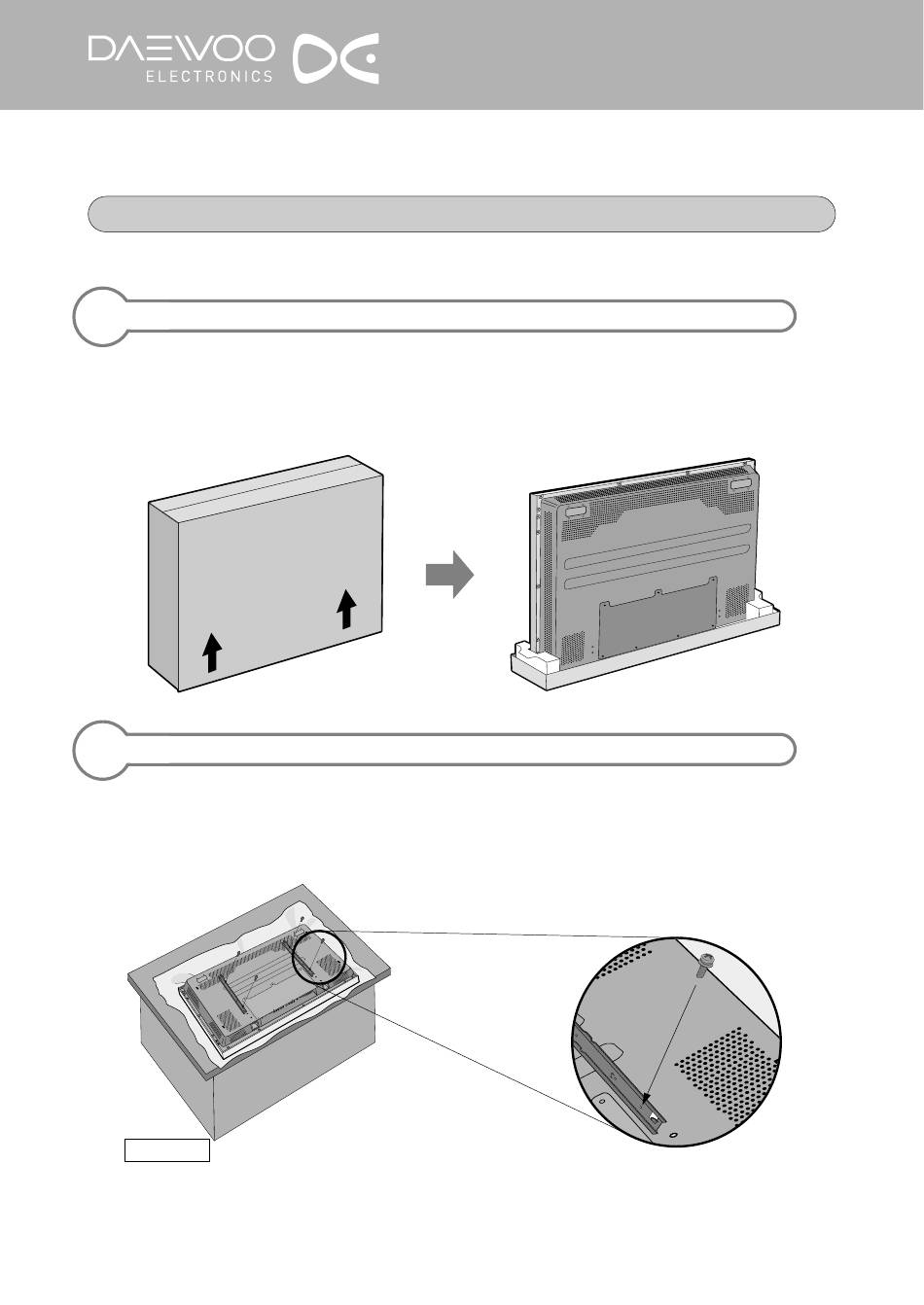 DAEWOO
ELECTRONICS