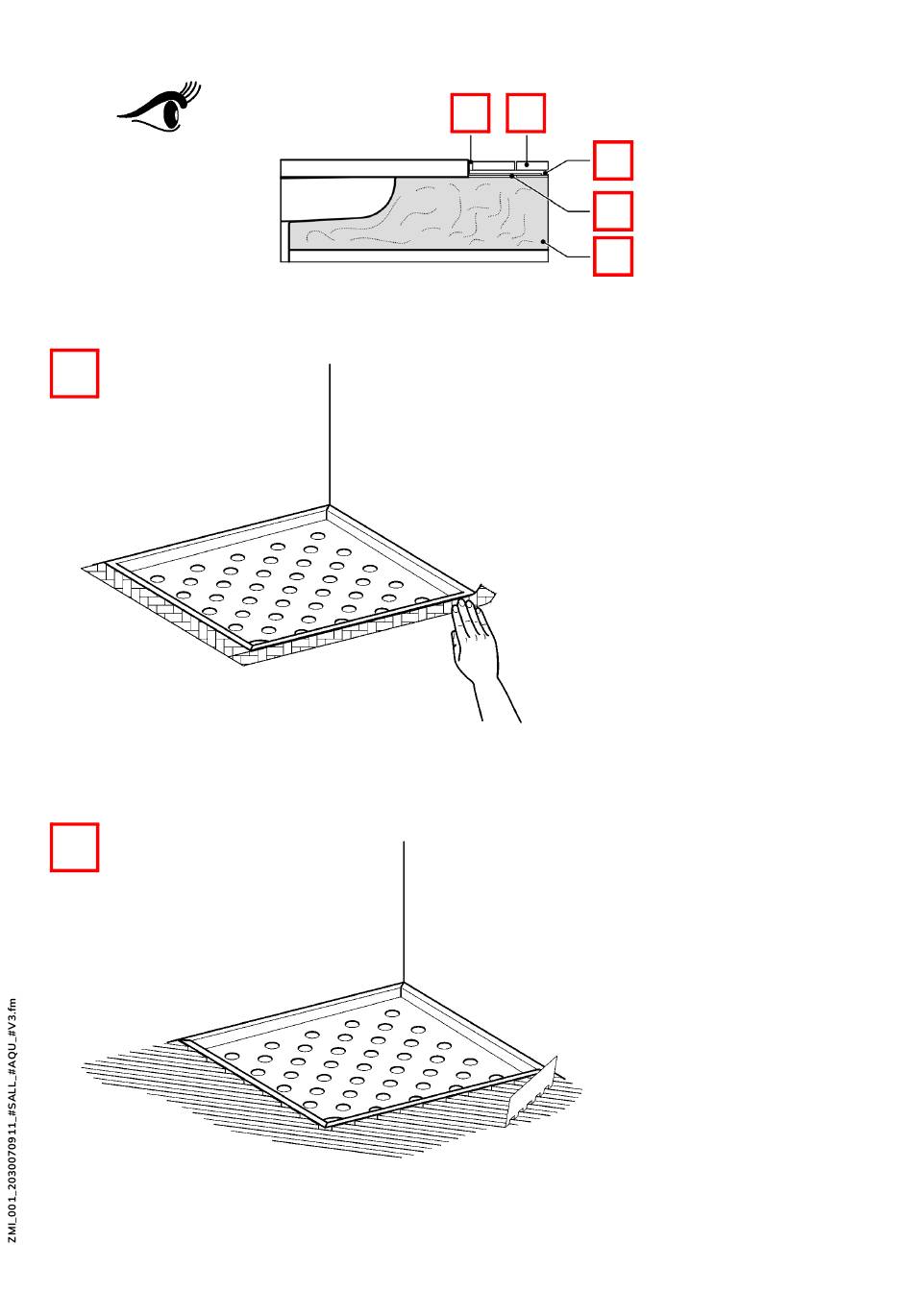 ZMI_001_2030070911_#SALL_#AQU_#V3.fm