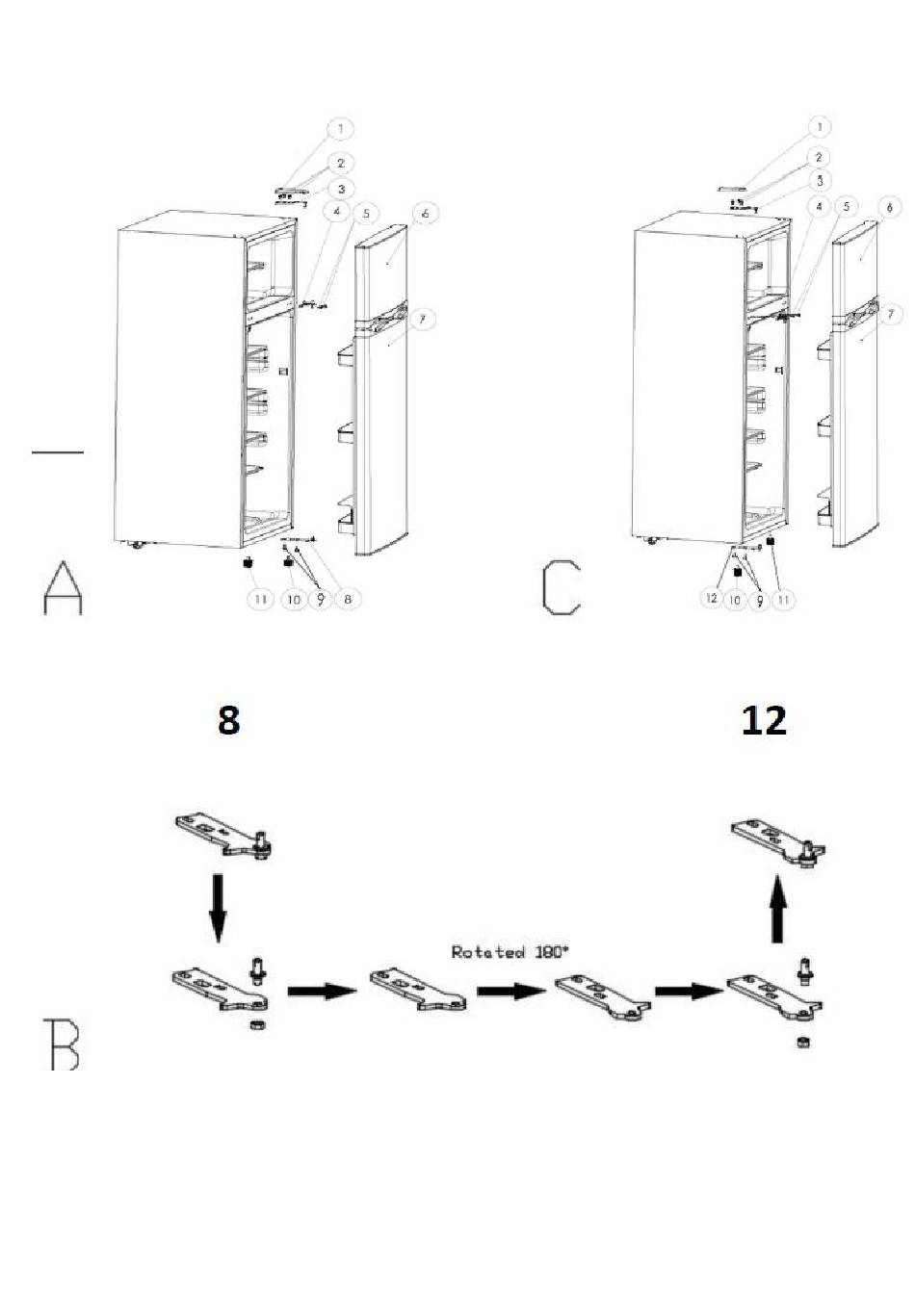 1
2
3
4
5
6
7
11
10
9
8
A

1
2
3
4
5
6
7
12
10
9
11
C

8

12

Rotated 180°

B