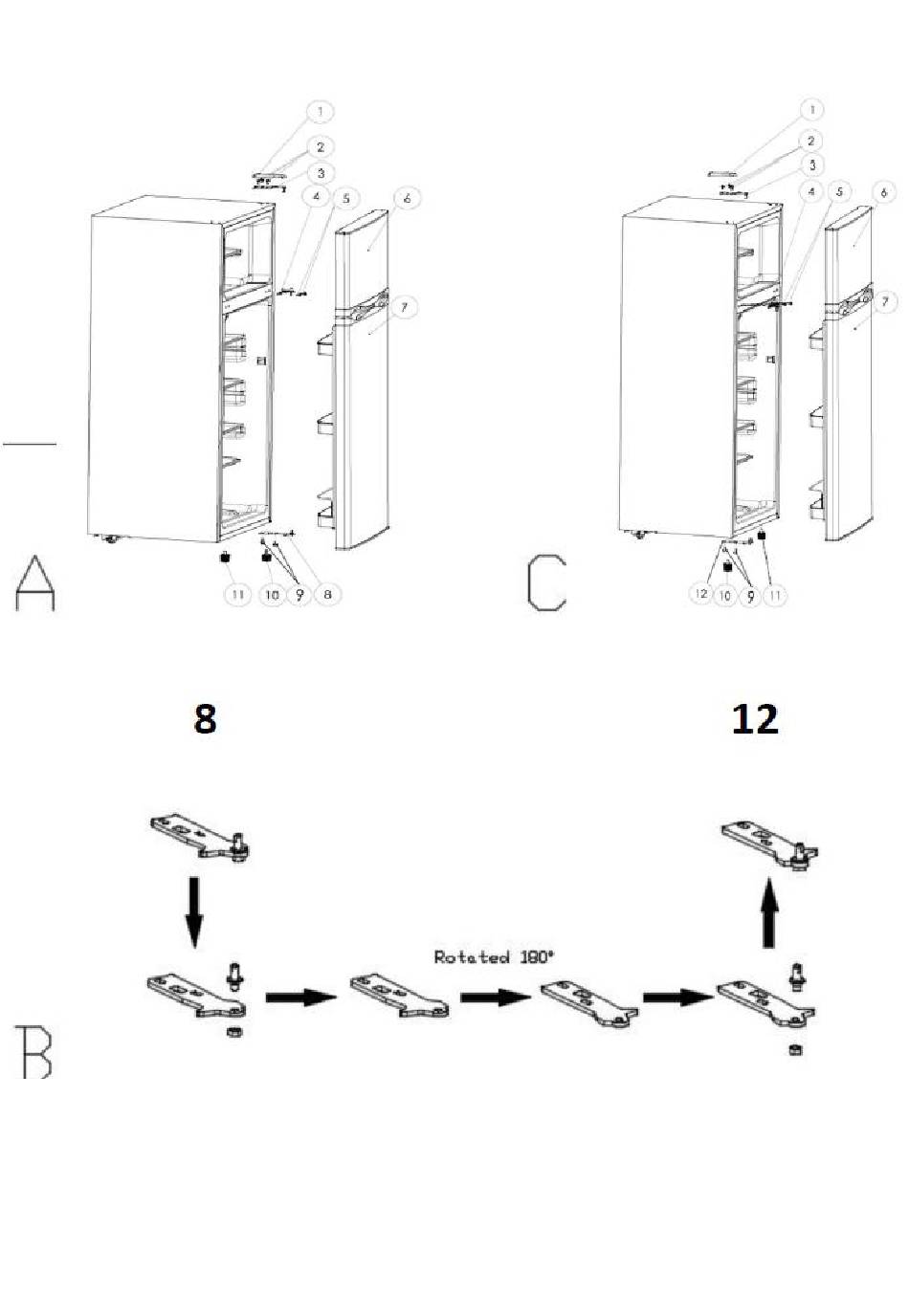 1
2
3
4
5
6
7
11
10
9
8
A

1
2
3
4
5
6
7
12
10
9
11
C

8

12

Rotated 180°

B