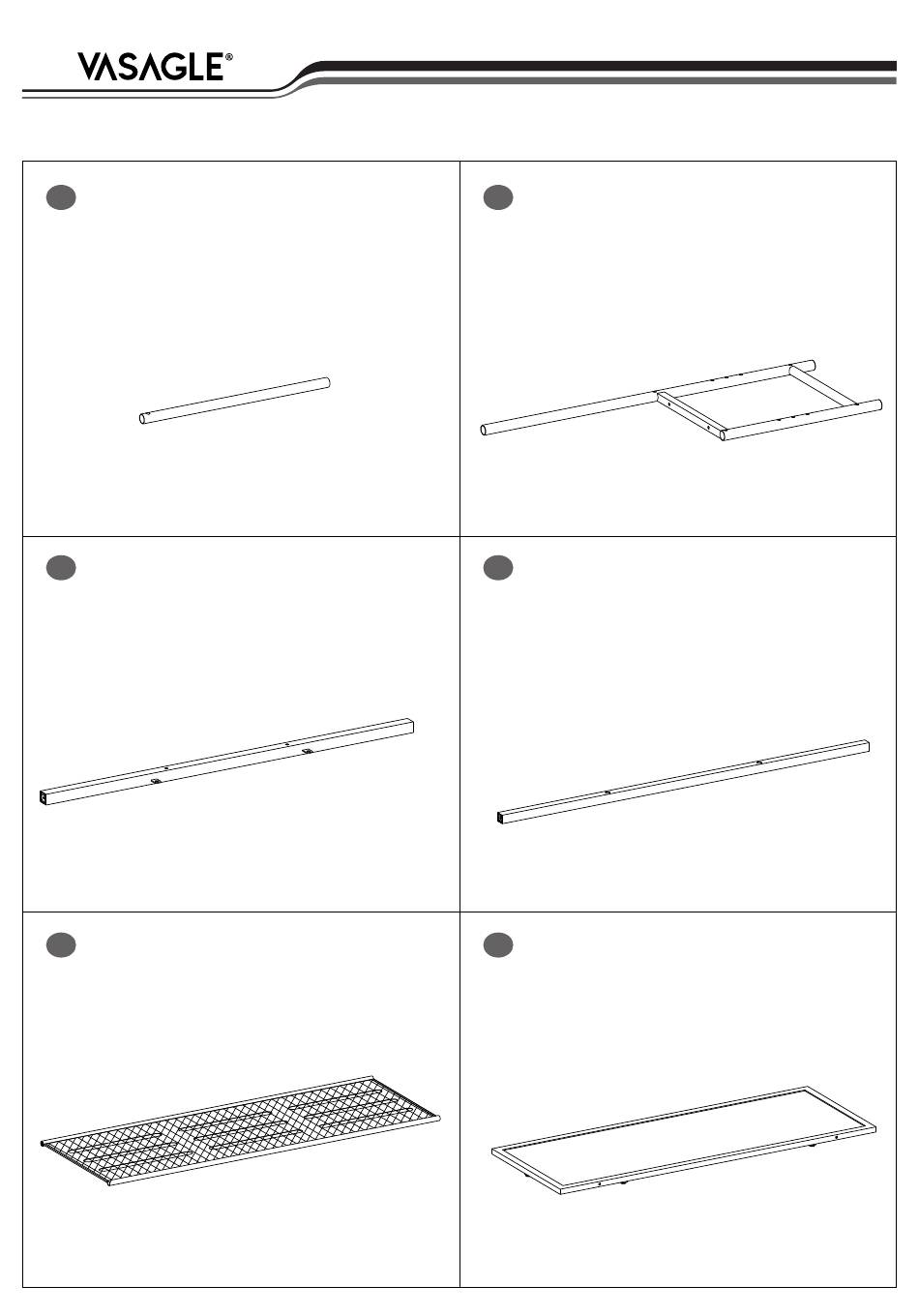 VASAGLE®