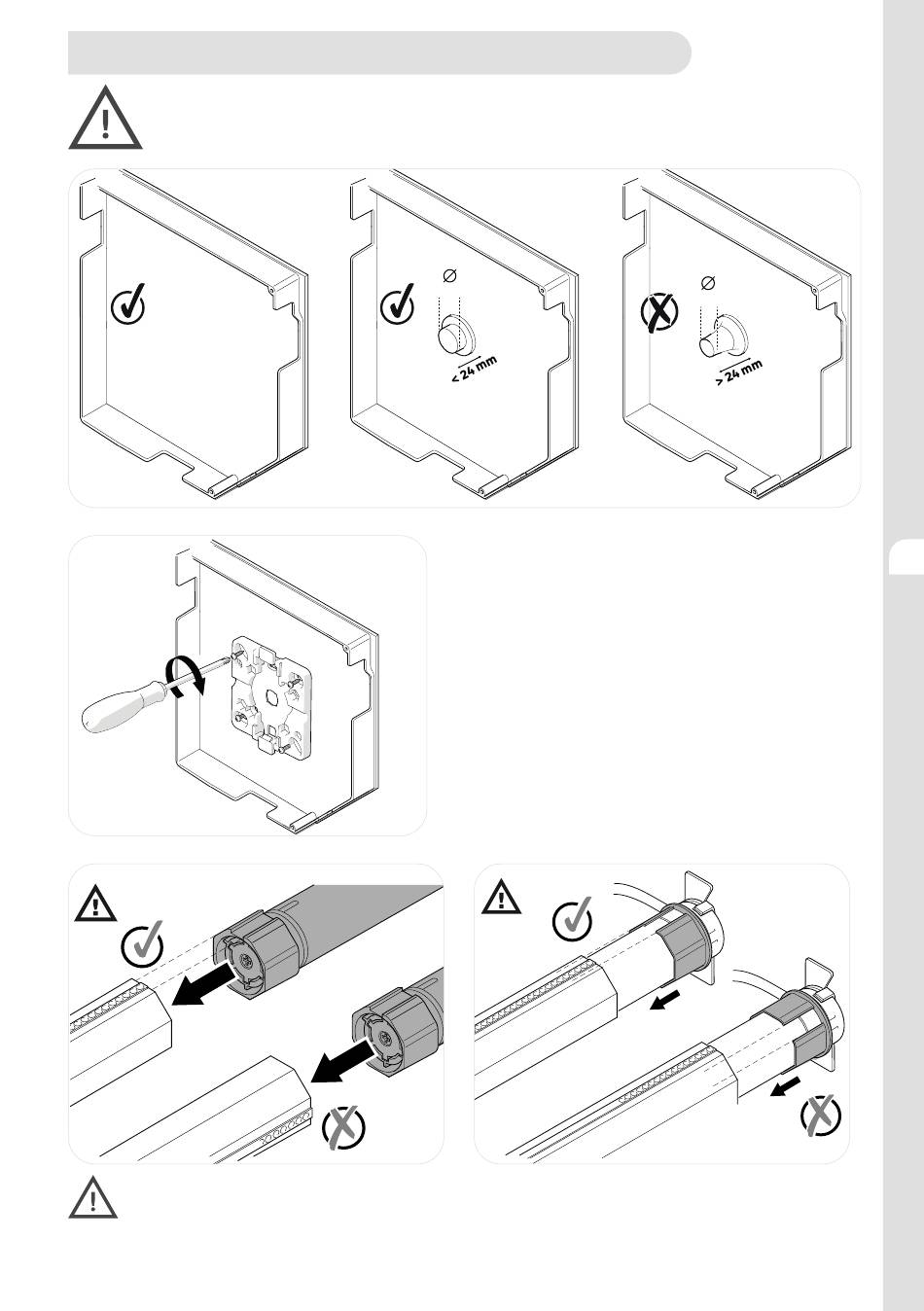 Ø
< 24 mm
Ø
> 24 mm