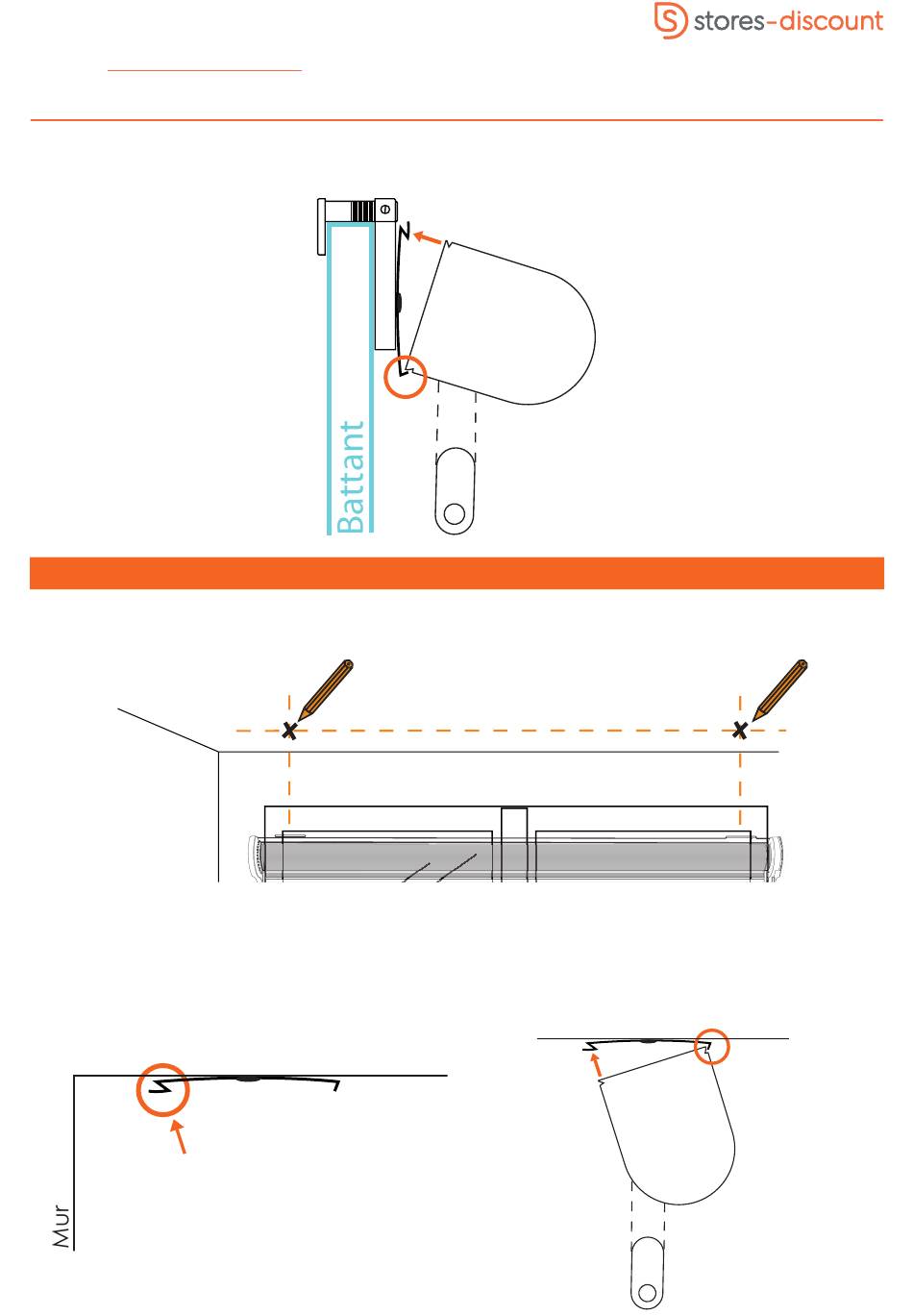 stores-discount

Battant

Mur