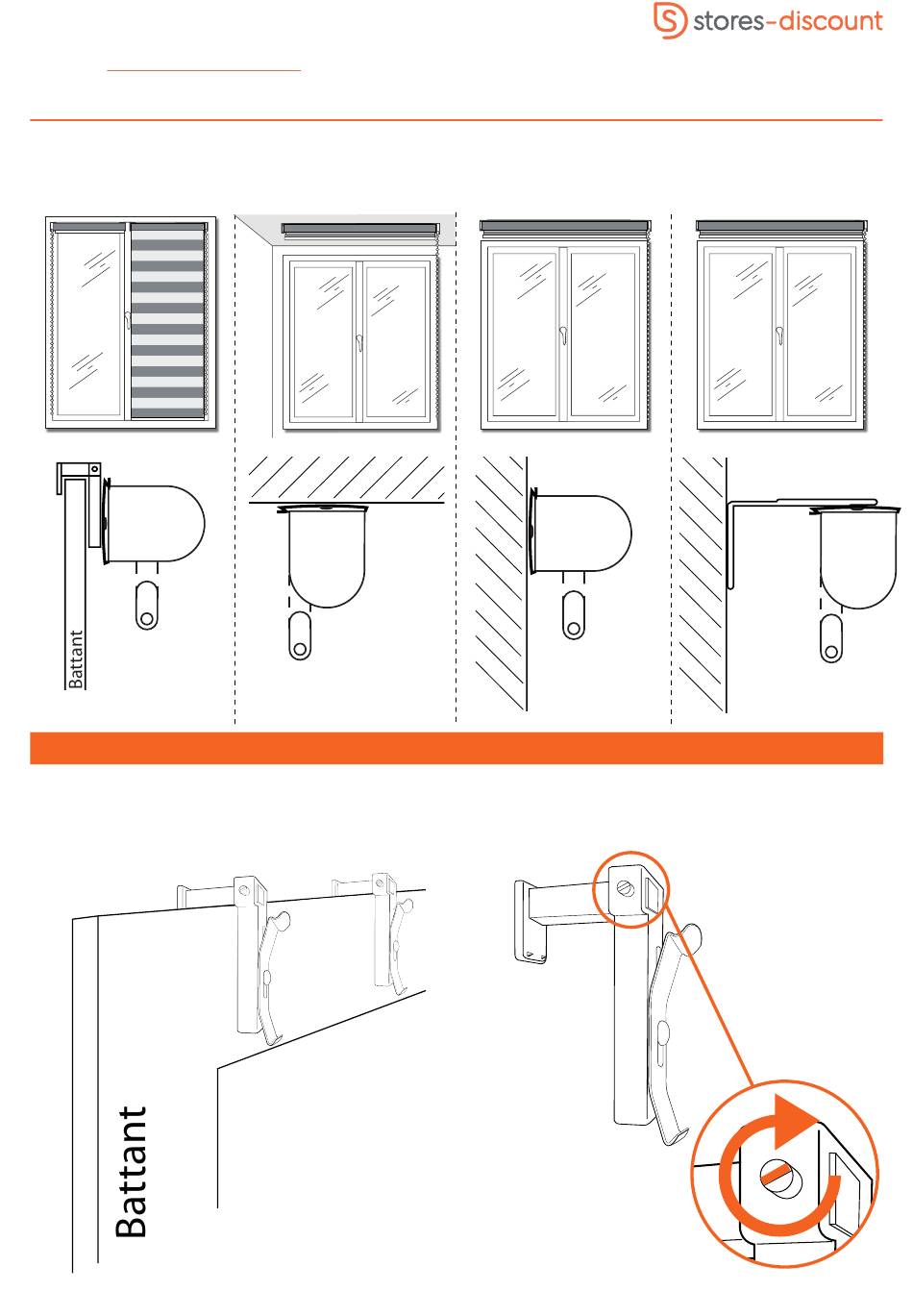 stores-discount

Battant

Battant