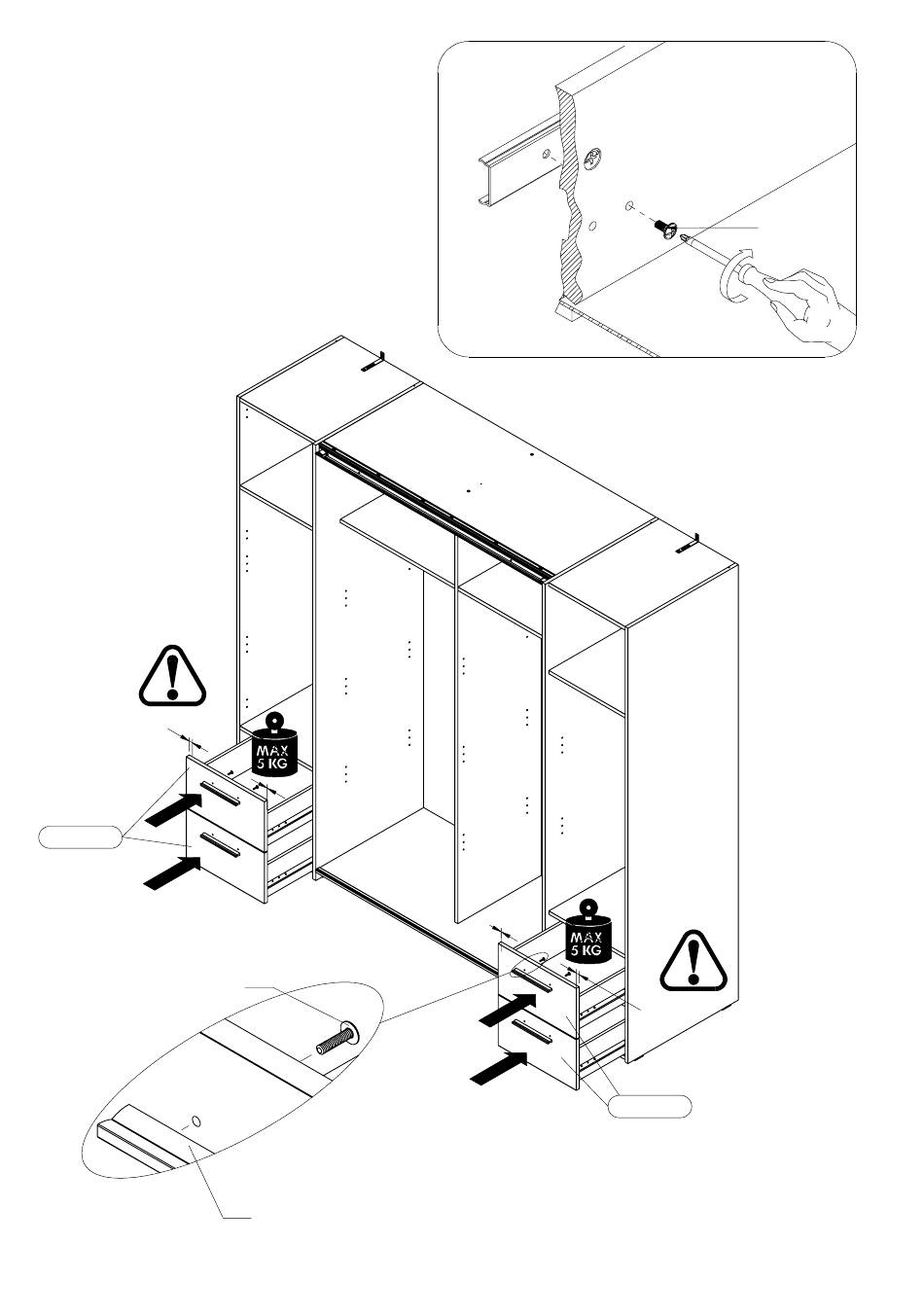 MAX
5 KG

MAX
5 KG