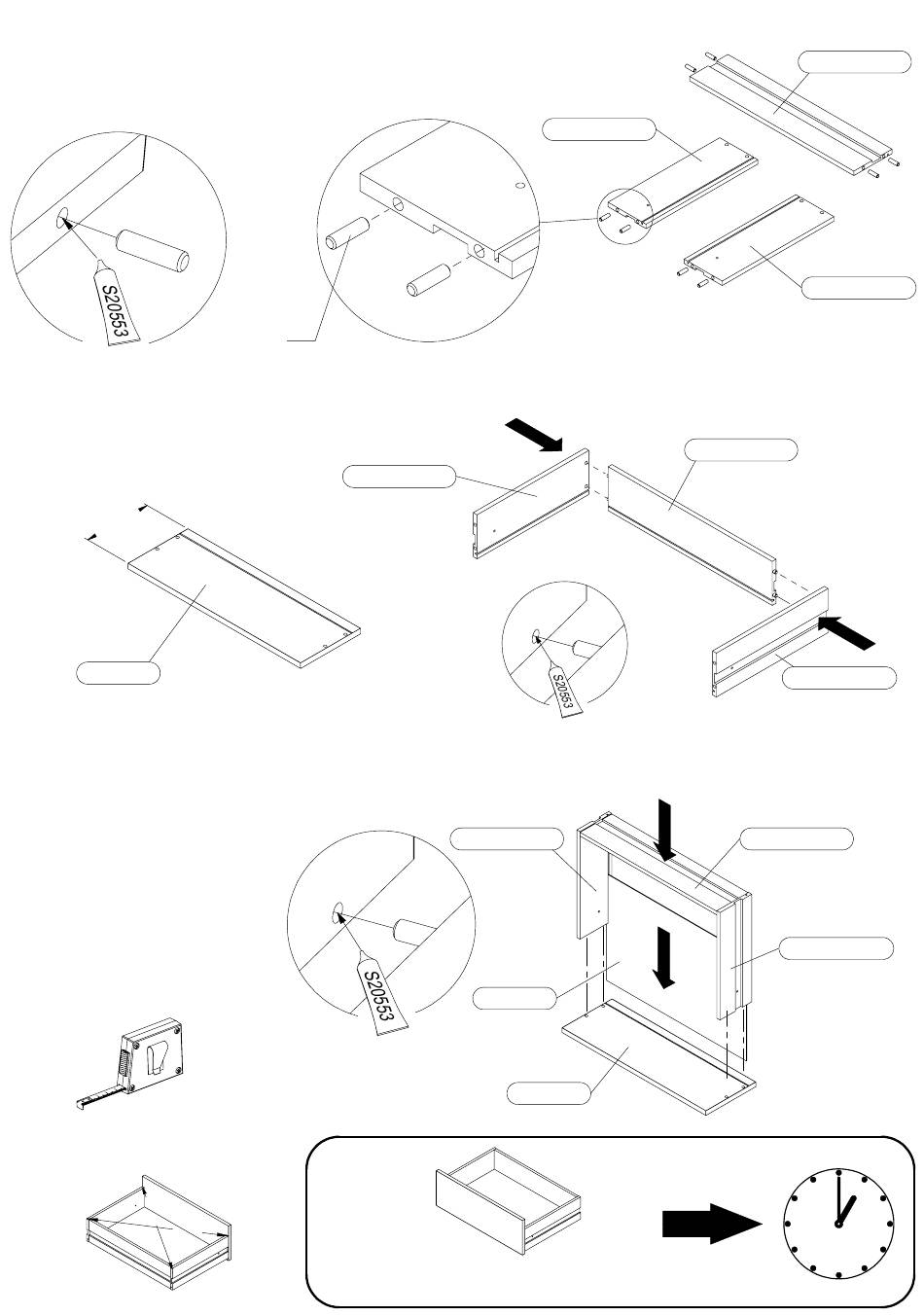 S20553

S20553

S20553